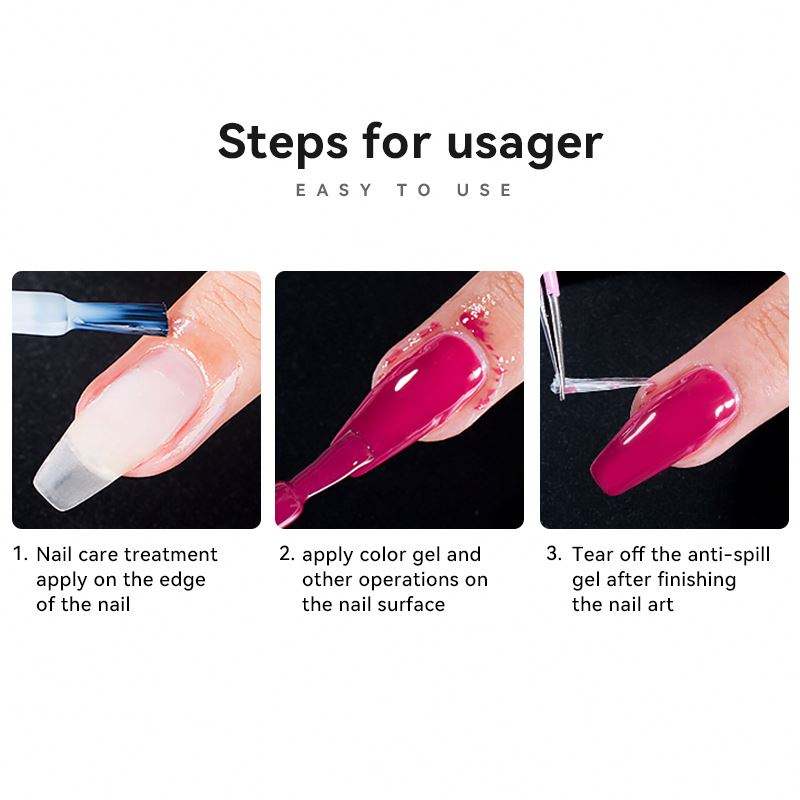 Steps for usager

EASY TO USE

1. Nail care treatment apply on the edge of the nail

2. apply color gel and other operations on the nail surface

3. Tear off the anti-spill gel after finishing the nail art