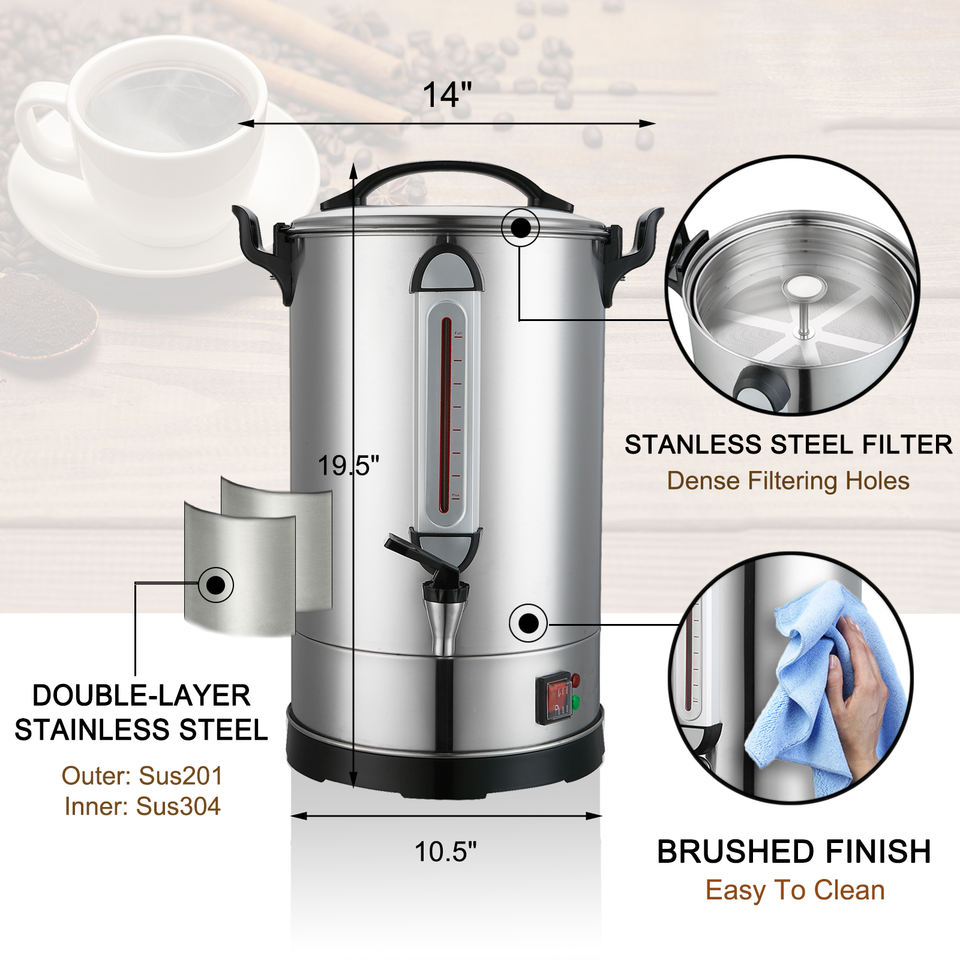 14"

19.5"

STANLESS STEEL FILTER
Dense Filtering Holes

DOUBLE-LAYER STAINLESS STEEL
Outer: Sus201
Inner: Sus304

10.5"

BRUSHED FINISH
Easy To Clean