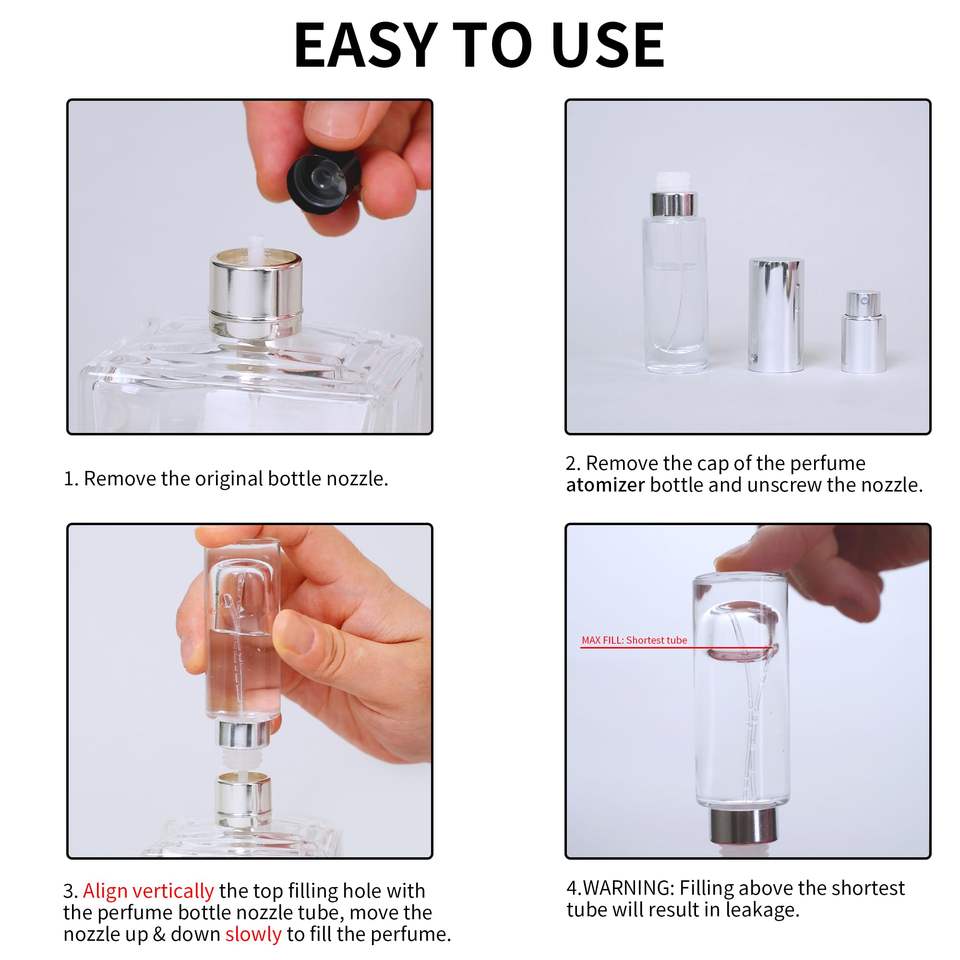 EASY TO USE

1. Remove the original bottle nozzle.

2. Remove the cap of the perfume atomizer bottle and unscrew the nozzle.

3. Align vertically the top filling hole with the perfume bottle nozzle tube, move the nozzle up & down slowly to fill the perfume.

MAX FILL: Shortest tube

4.WARNING: Filling above the shortest tube will result in leakage.