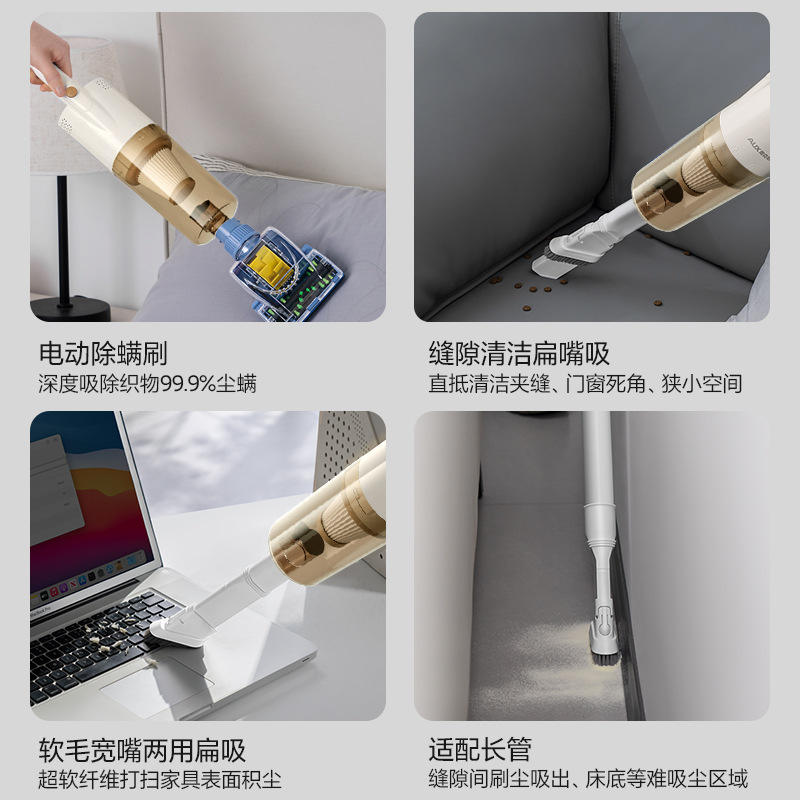 AUX

电动除螨刷
深度吸除织物99.9%尘螨

缝隙清洁扁嘴吸
直抵清洁夹缝、门窗死角、狭小空间

软毛宽嘴两用扁吸
超软纤维打扫家具表面积尘

适配长管
缝隙间刷尘吸出、床底等难吸尘区域