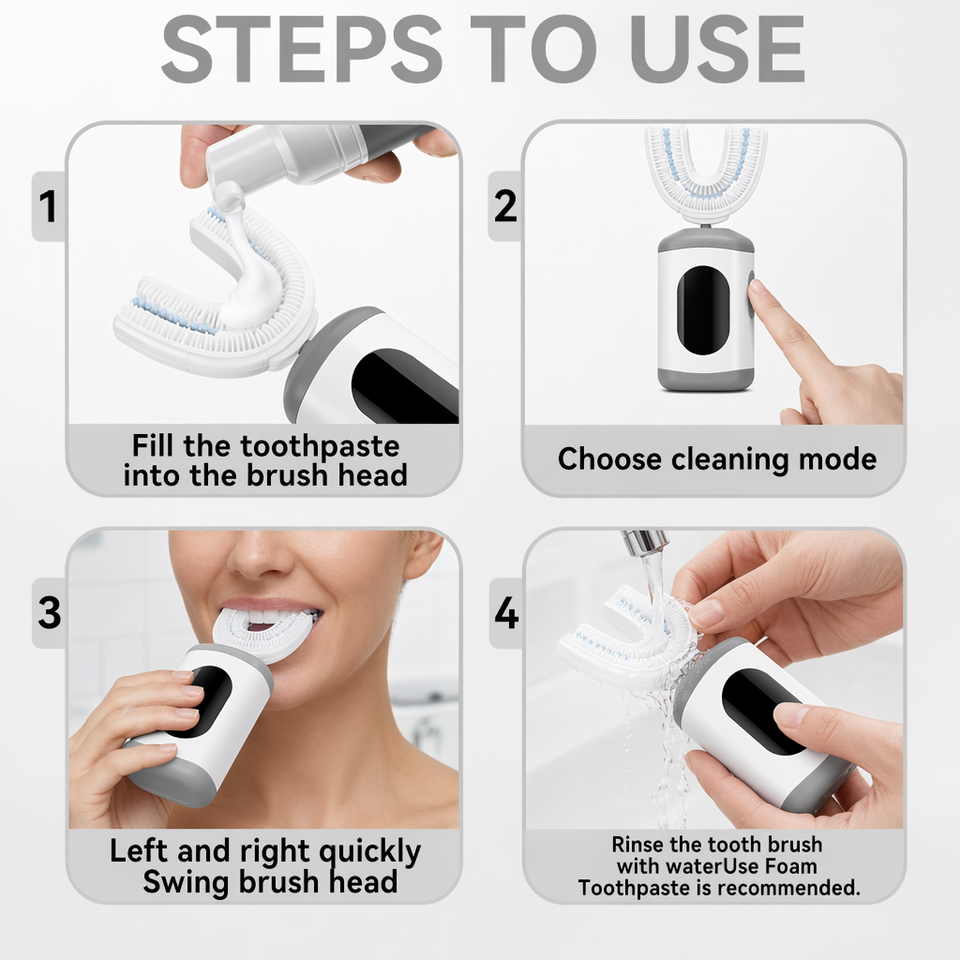 STEPS TO USE

1

Fill the toothpaste into the brush head

2

Choose cleaning mode

3

Left and right quickly Swing brush head

4

Rinse the tooth brush with waterUse Foam Toothpaste is recommended.