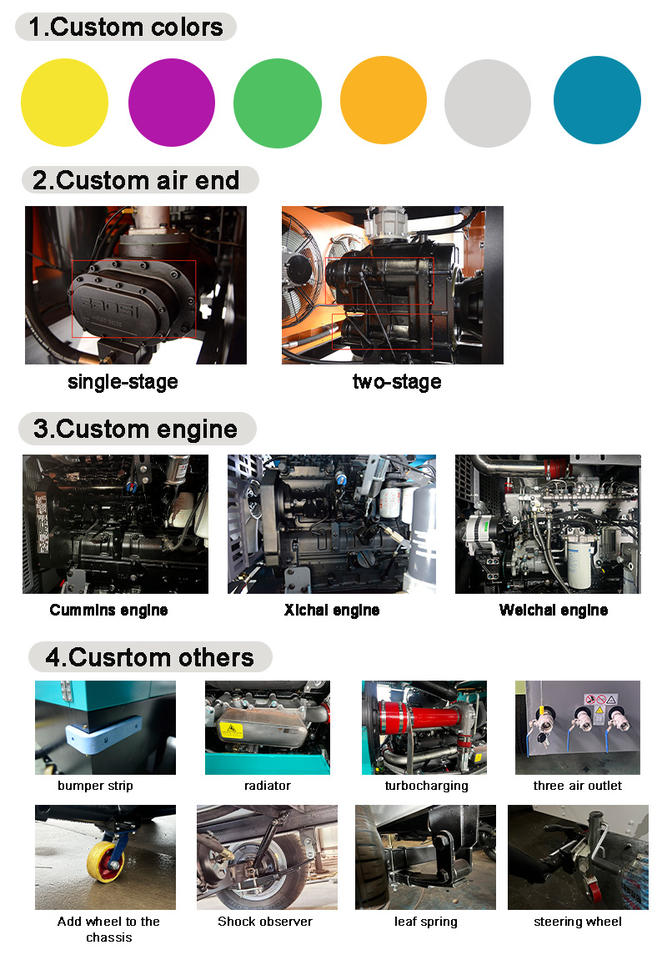 1.Custom colors

2.Custom air end

single-stage

two-stage

3.Custom engine

Cummins engine

Xichai engine

Weichai engine

4.Cusrtom others

bumper strip

radiator

turbocharging

three air outlet

Add wheel to the chassis

Shock observer

leaf spring

steering wheel