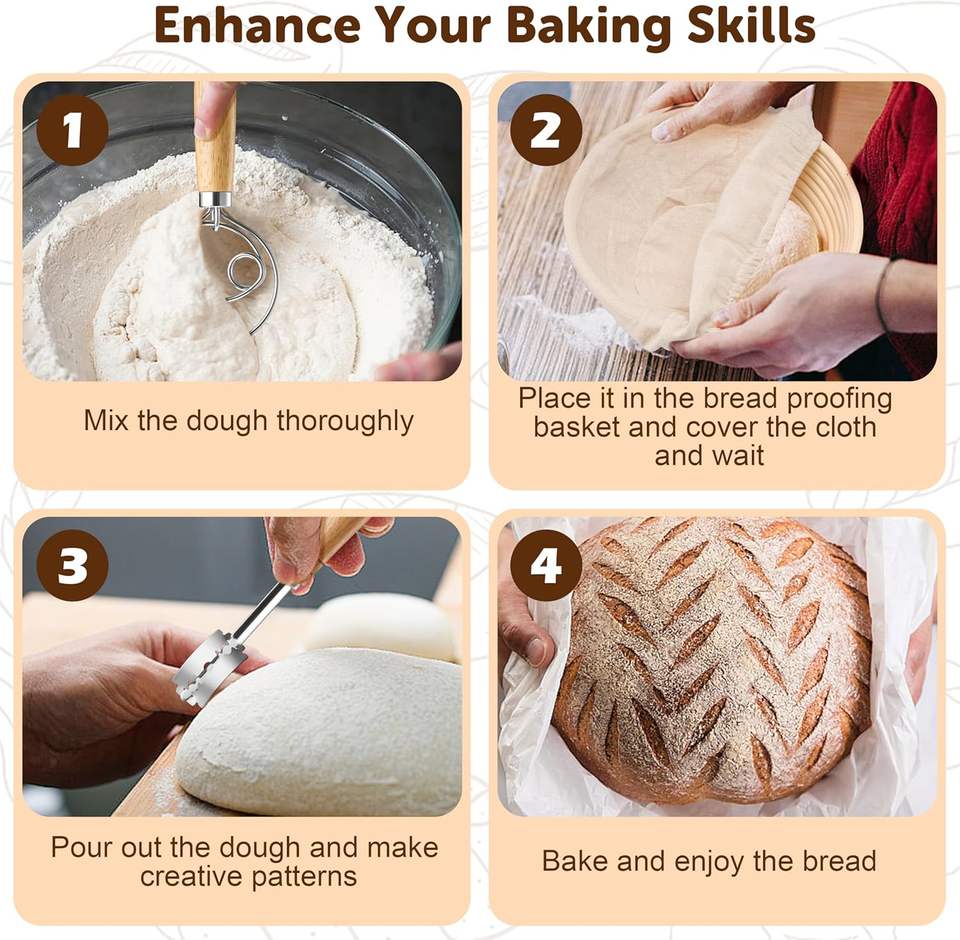 Enhance Your Baking Skills

1

Mix the dough thoroughly

2

Place it in the bread proofing basket and cover the cloth and wait

3

Pour out the dough and make creative patterns

4

Bake and enjoy the bread