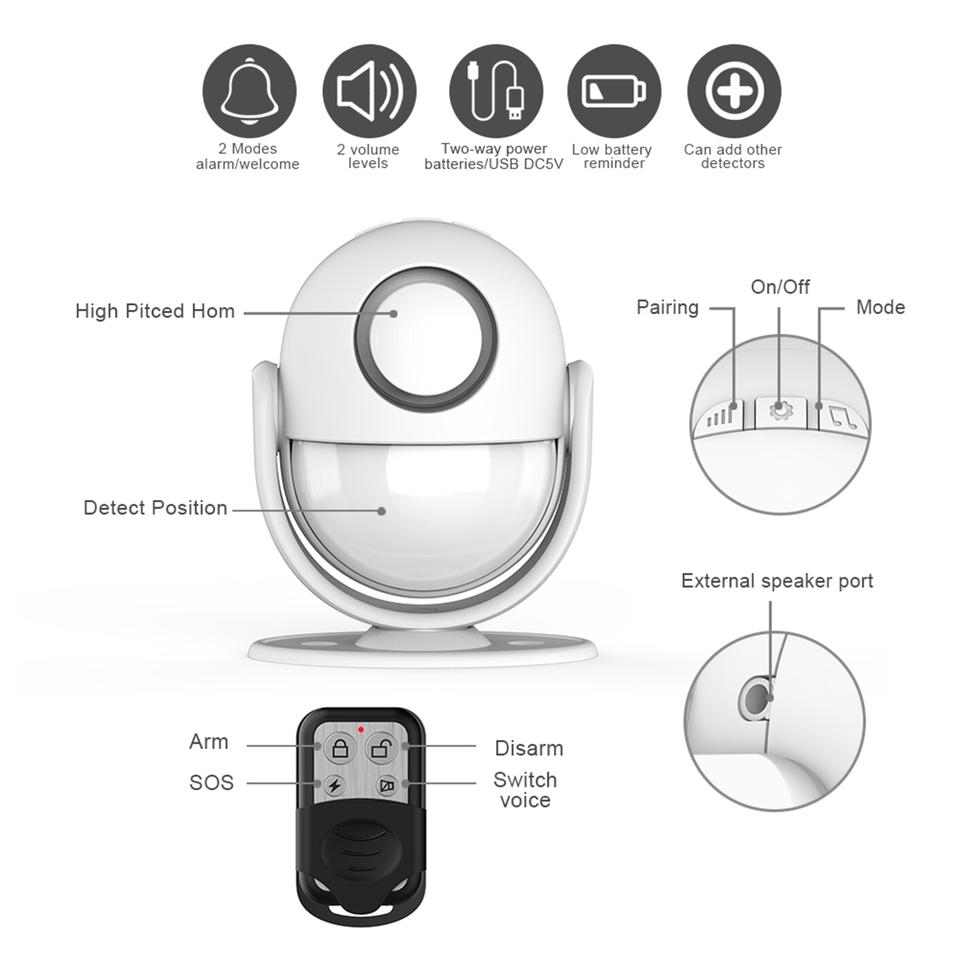 2 Modes alarm/welcome

2 volume levels

Two-way power batteries/USB DC5V

Low battery reminder

Can add other detectors

High Pitced Hom

Detect Position

Pairing

On/Off

Mode

External speaker port

Arm

SOS

Disarm

Switch voice