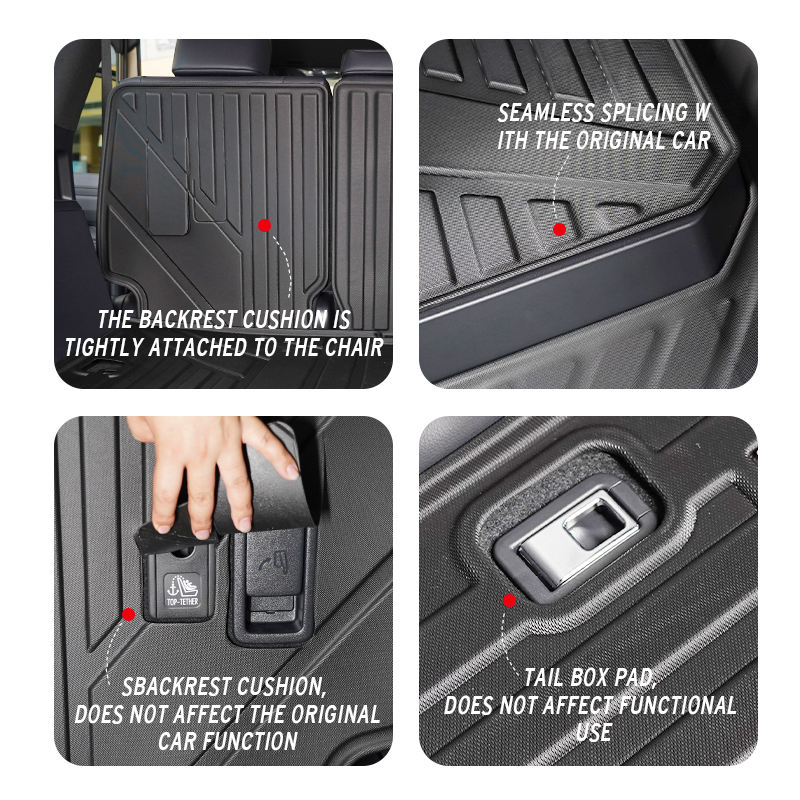 THE BACKREST CUSHION IS TIGHTLY ATTACHED TO THE CHAIR

SEAMLESS SPLICING W ITH THE ORIGINAL CAR

TOP-TETHER

SBACKREST CUSHION, DOES NOT AFFECT THE ORIGINAL CAR FUNCTION

TAIL BOX PAD, DOES NOT AFFECT FUNCTIONAL USE