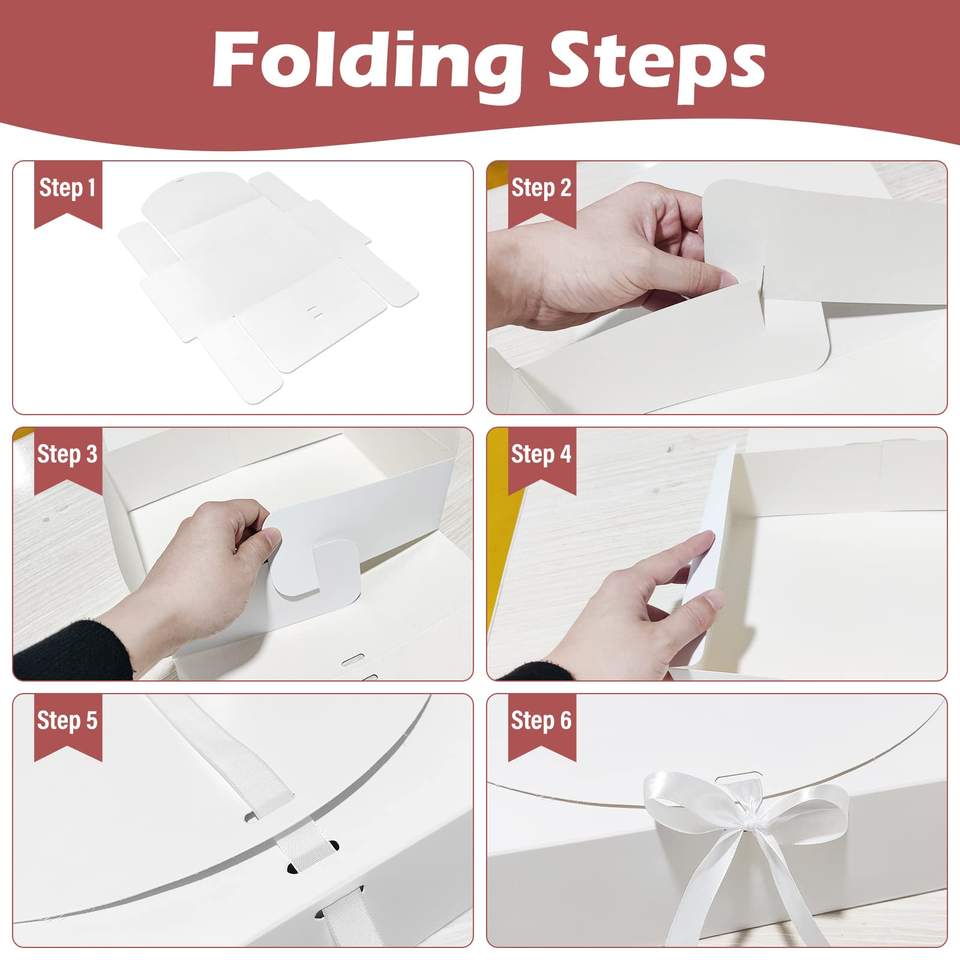 Folding Steps

Step 1

Step 2

Step 3

Step 4

Step 5

Step 6