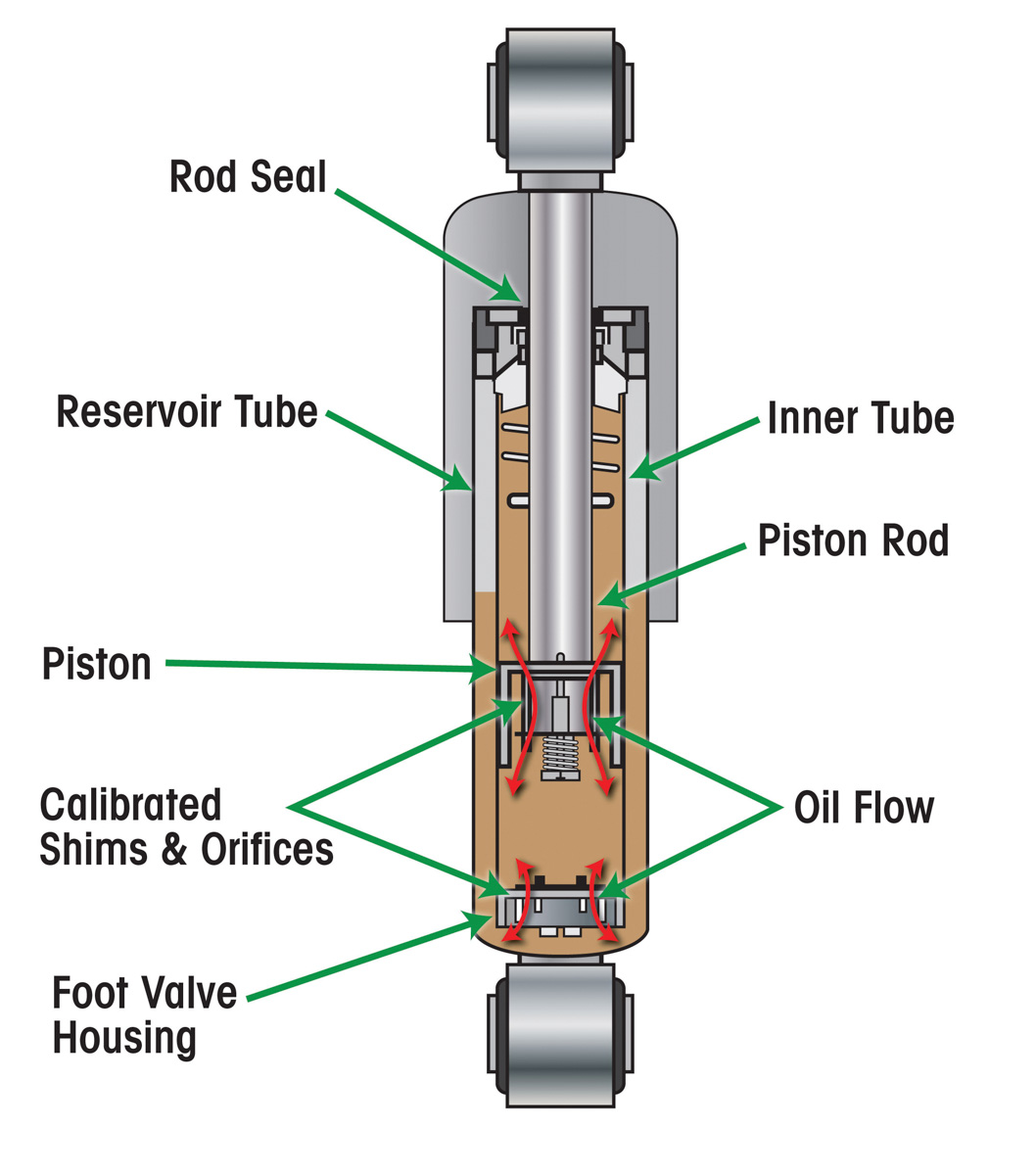 Rod Seal

Reservoir Tube

Inner Tube

Piston Rod

Piston

Calibrated Shims & Orifices

Oil Flow

Foot Valve Housing