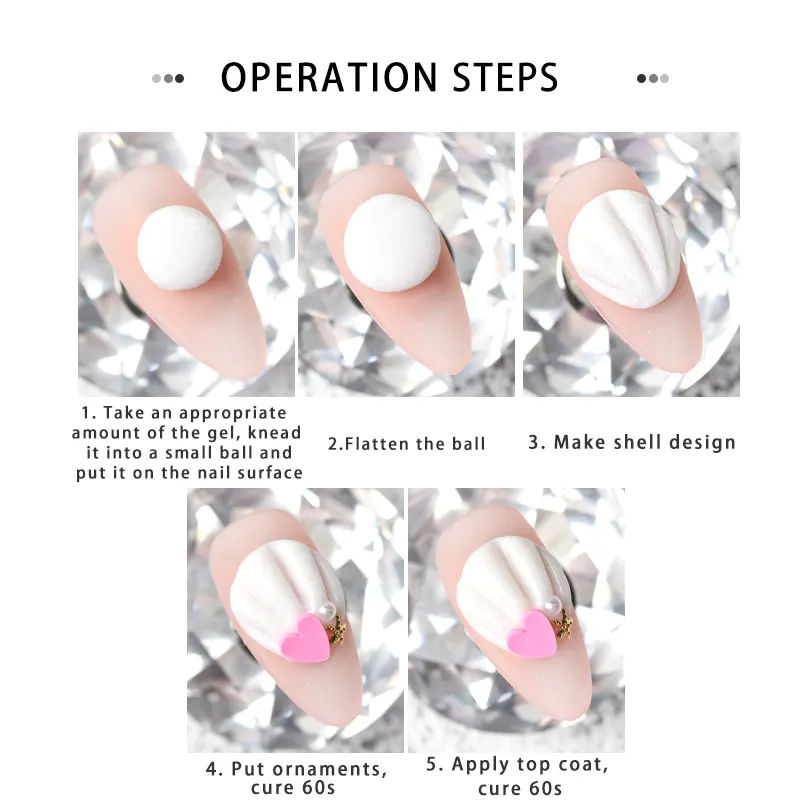 OPERATION STEPS

1. Take an appropriate amount of the gel, knead it into a small ball and put it on the nail surface

2.Flatten the ball

3. Make shell design

4. Put ornaments, cure 60s

5. Apply top coat, cure 60s