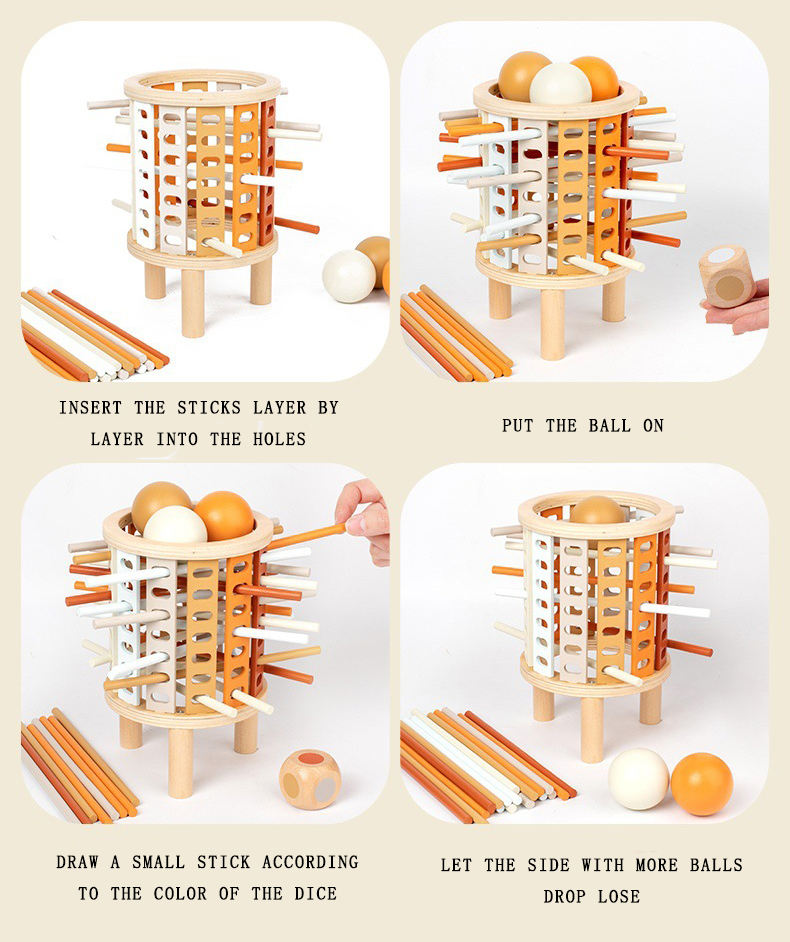 INSERT THE STICKS LAYER BY LAYER INTO THE HOLES

PUT THE BALL ON

DRAW A SMALL STICK ACCORDING TO THE COLOR OF THE DICE

LET THE SIDE WITH MORE BALLS DROP LOSE