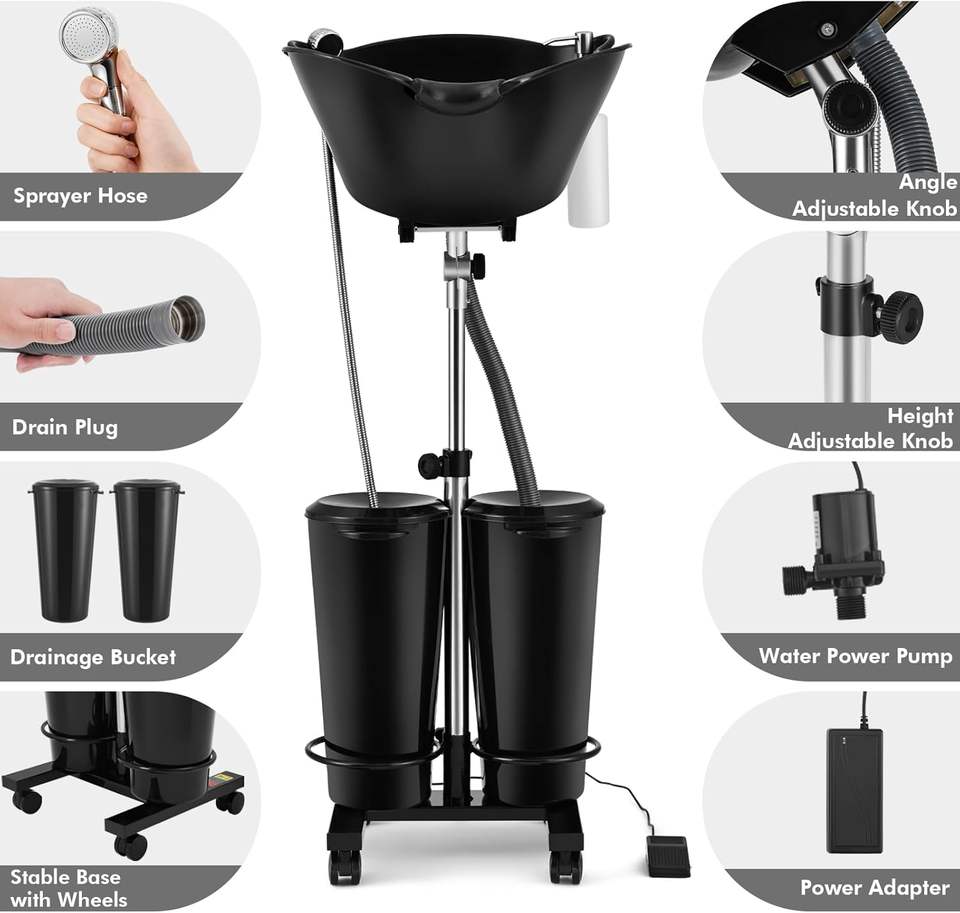 Sprayer Hose

Drain Plug

Drainage Bucket

Stable Base with Wheels

Angle Adjustable Knob

Height Adjustable Knob

Water Power Pump

Power Adapter