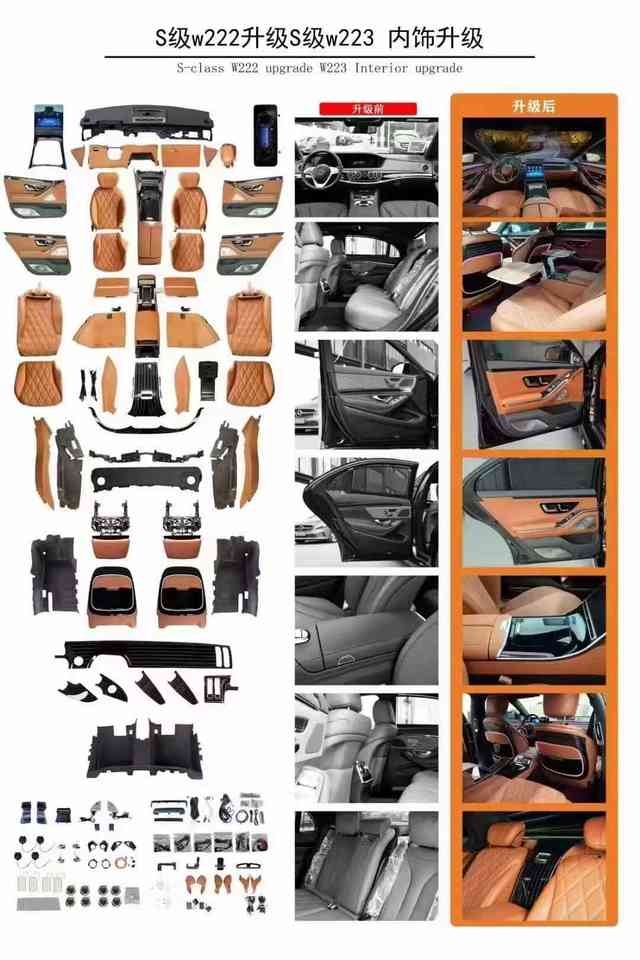 S级w222升级S级w223 内饰升级

S-class W222 upgrade W223 Interior upgrade

升级前

升级后