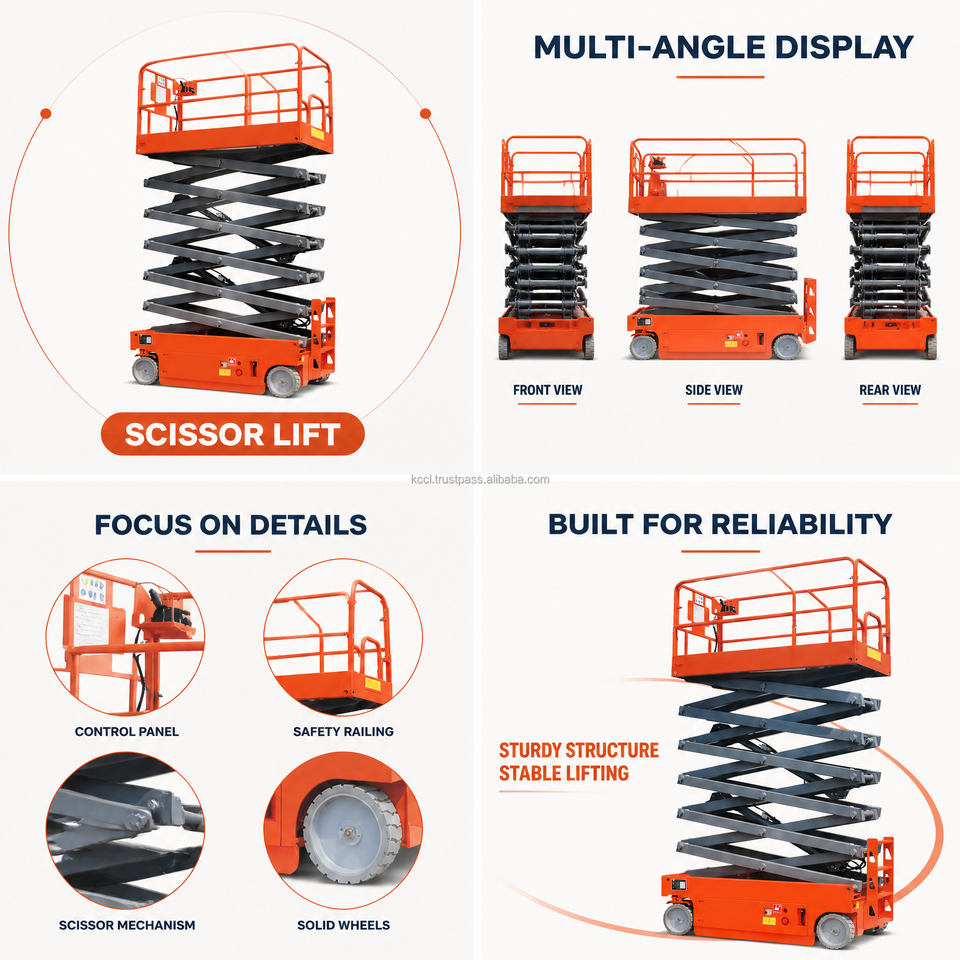 SCISSOR LIFT

MULTI-ANGLE DISPLAY

FRONT VIEW

SIDE VIEW

REAR VIEW

kccl.trustpass.alibaba.com

FOCUS ON DETAILS

CONTROL PANEL

SAFETY RAILING

SCISSOR MECHANISM

SOLID WHEELS

BUILT FOR RELIABILITY

STURDY STRUCTURE
STABLE LIFTING