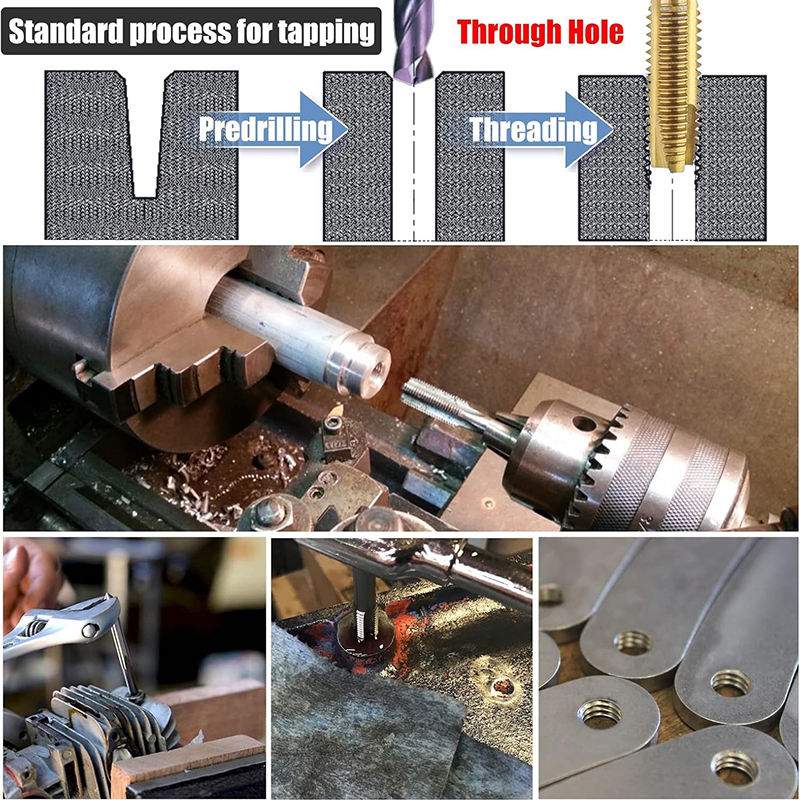 Standard process for tapping

Through Hole

Predrilling

Threading