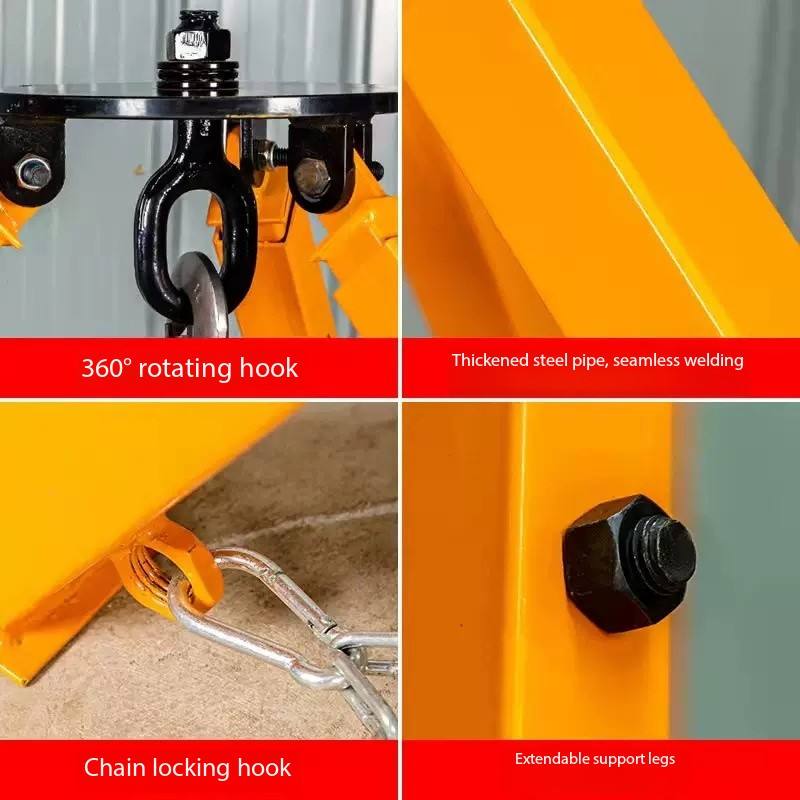 360° rotating hook

Thickened steel pipe, seamless welding

Chain locking hook

Extendable support legs