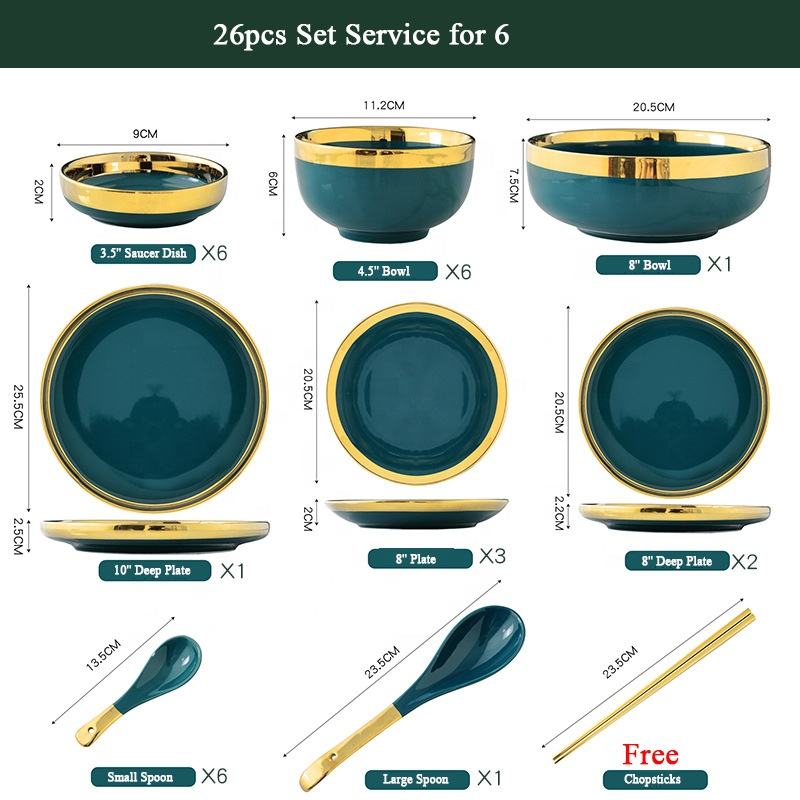 26pcs Set Service for 6

9CM
2CM
3.5" Saucer Dish X6

11.2CM
6CM
4.5" Bowl X6

20.5CM
7.5CM
8" Bowl X1

25.5CM
2.5CM
10" Deep Plate X1

20.5CM
2CM
8" Plate X3

20.5CM
2.2CM
8" Deep Plate X2

13.5CM
Small Spoon X6

23.5CM
Large Spoon X1

23.5CM
Free
Chopsticks