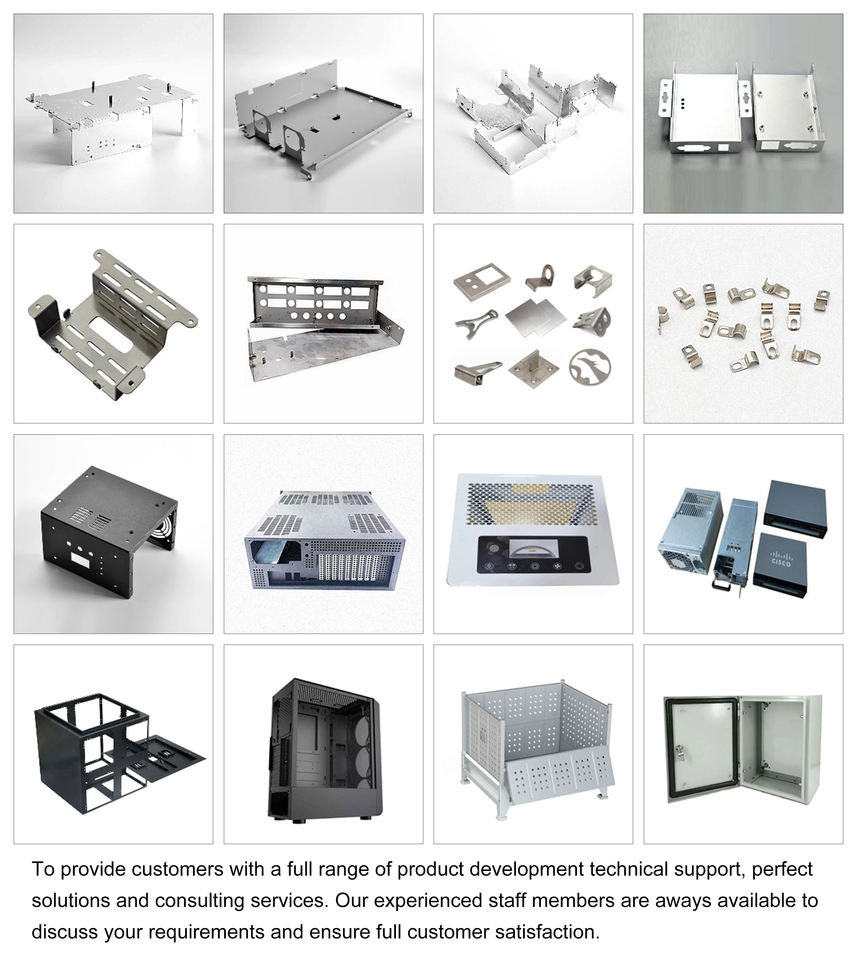 CISCO

To provide customers with a full range of product development technical support, perfect solutions and consulting services. Our experienced staff members are aways available to discuss your requirements and ensure full customer satisfaction.