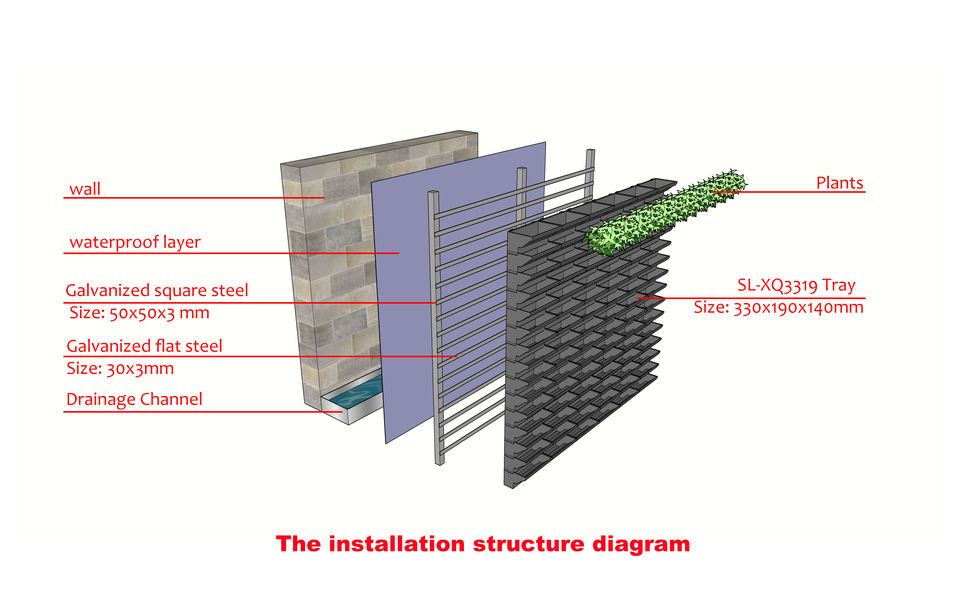 wall

waterproof layer

Galvanized square steel
Size: 50x50x3 mm

Galvanized flat steel
Size: 30x3mm

Drainage Channel

Plants

SL-XQ3319 Tray
Size: 330x190x140mm

The installation structure diagram