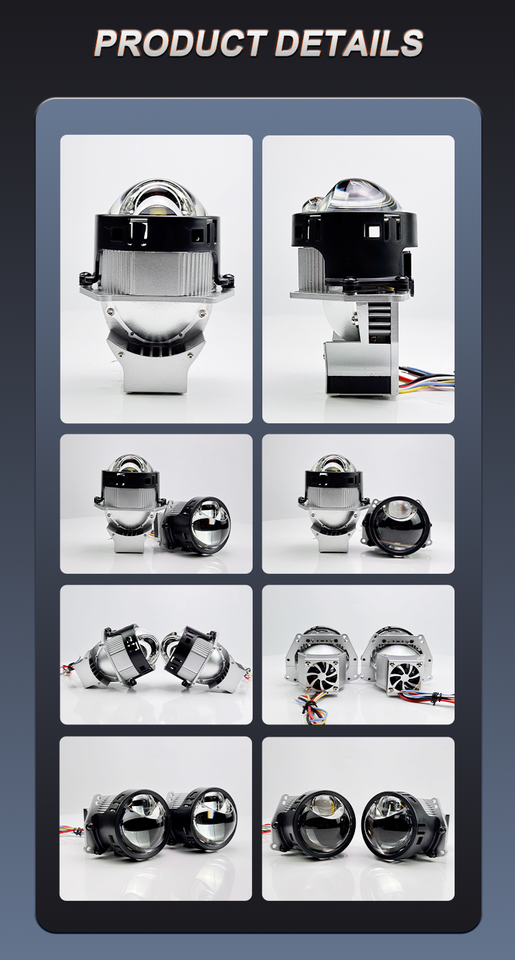 PRODUCT DETAILS