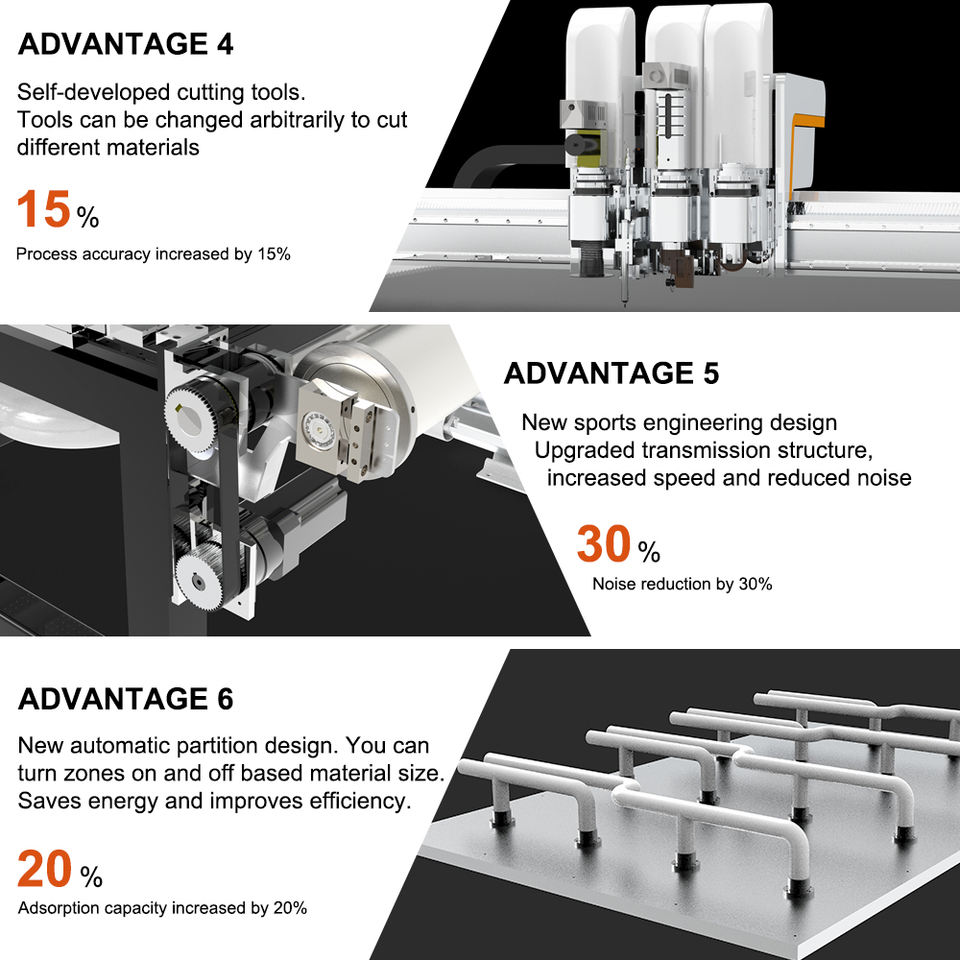 ADVANTAGE 4

Self-developed cutting tools.
Tools can be changed arbitrarily to cut different materials

15 %

Process accuracy increased by 15%

ADVANTAGE 5

New sports engineering design
Upgraded transmission structure, increased speed and reduced noise

30 %

Noise reduction by 30%

ADVANTAGE 6

New automatic partition design. You can turn zones on and off based material size. Saves energy and improves efficiency.

20 %

Adsorption capacity increased by 20%