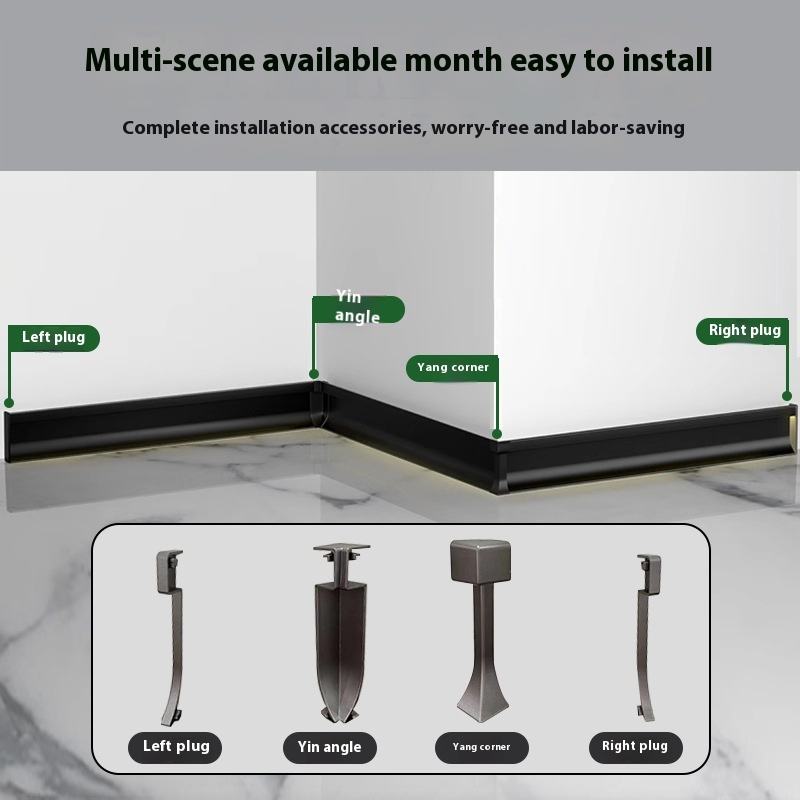 Multi-scene available month easy to install

Complete installation accessories, worry-free and labor-saving

Left plug

Yin angle

Yang corner

Right plug

Left plug

Yin angle

Yang corner

Right plug