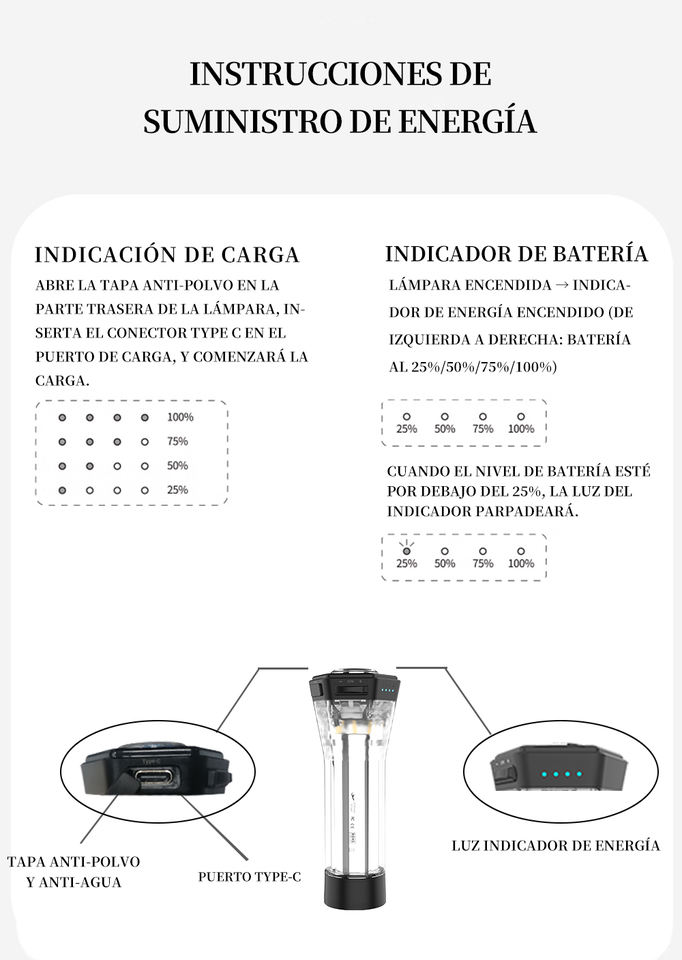 INSTRUCCIONES DE SUMINISTRO DE ENERGÍA

INDICACIÓN DE CARGA

ABRE LA TAPA ANTI-POLVO EN LA PARTE TRASERA DE LA LÁMPARA, INSERTA EL CONECTOR TYPE C EN EL PUERTO DE CARGA, Y COMENZARÁ LA CARGA.

100%
75%
50%
25%

INDICADOR DE BATERÍA

LÁMPARA ENCENDIDA → INDICADOR DE ENERGÍA ENCENDIDO (DE IZQUIERDA A DERECHA: BATERÍA AL 25%/50%/75%/100%)

25% 50% 75% 100%

CUANDO EL NIVEL DE BATERÍA ESTÉ POR DEBAJO DEL 25%, LA LUZ DEL INDICADOR PARPADEARÁ.

25% 50% 75% 100%

TYPE-C

TAPA ANTI-POLVO Y ANTI-AGUA

PUERTO TYPE-C

LUZ INDICADOR DE ENERGÍA