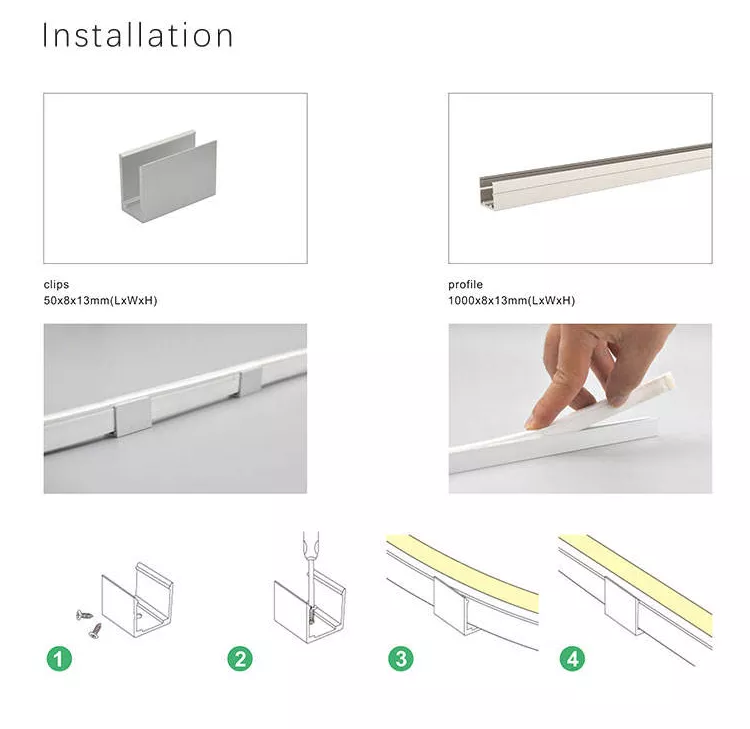 Installation

clips
50x8x13mm(LxWxH)

profile
1000x8x13mm(LxWxH)

1

2

3

4