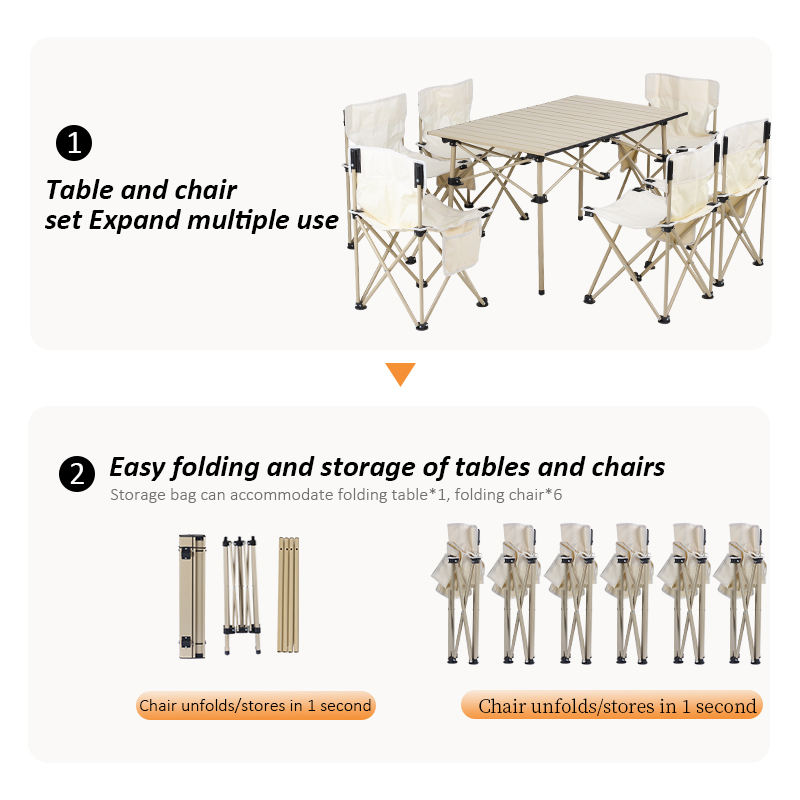 1

Table and chair set Expand multiple use

2 Easy folding and storage of tables and chairs

Storage bag can accommodate folding table*1, folding chair*6

Chair unfolds/stores in 1 second

Chair unfolds/stores in 1 second