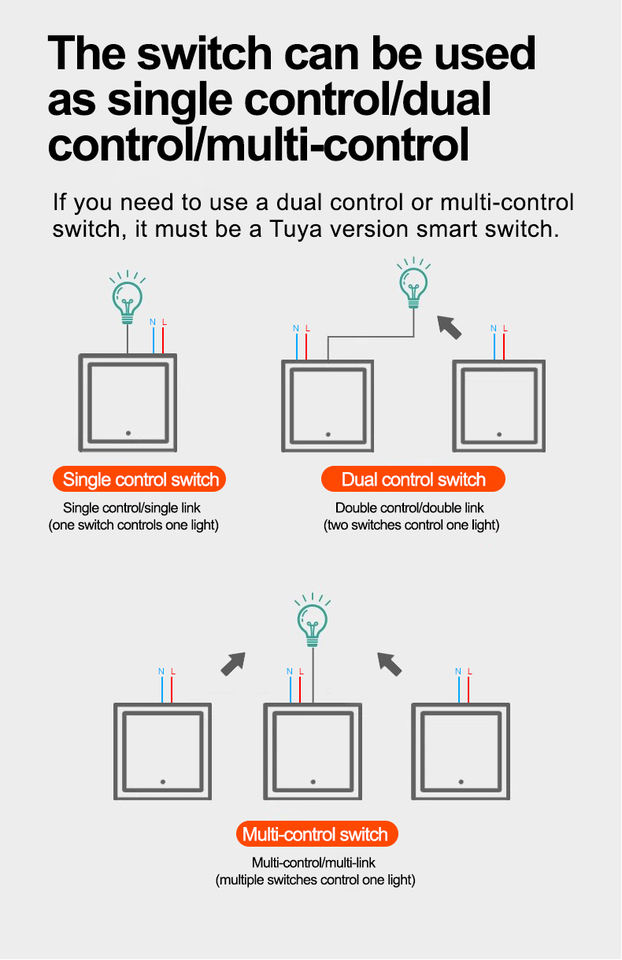 The switch can be used as single control/dual control/multi-control

If you need to use a dual control or multi-control switch, it must be a Tuya version smart switch.

N L

N L

N L

Single control switch

Single control/single link
(one switch controls one light)

Dual control switch

Double control/double link
(two switches control one light)

N L

N L

N L

Multi-control switch

Multi-control/multi-link
(multiple switches control one light)