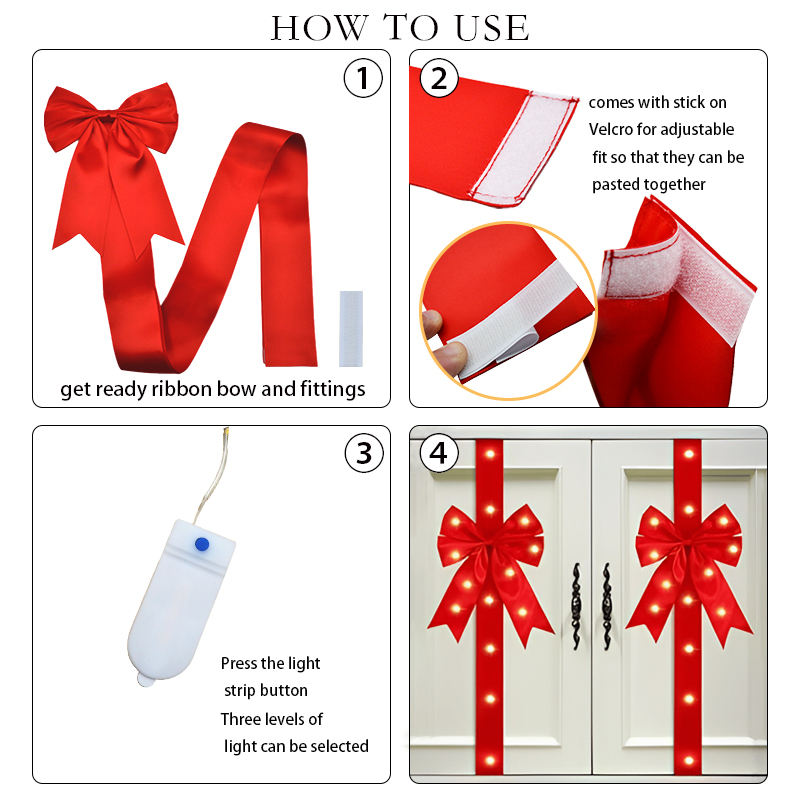 HOW TO USE

1

get ready ribbon bow and fittings

2

comes with stick on Velcro for adjustable fit so that they can be pasted together

3

Press the light strip button Three levels of light can be selected

4