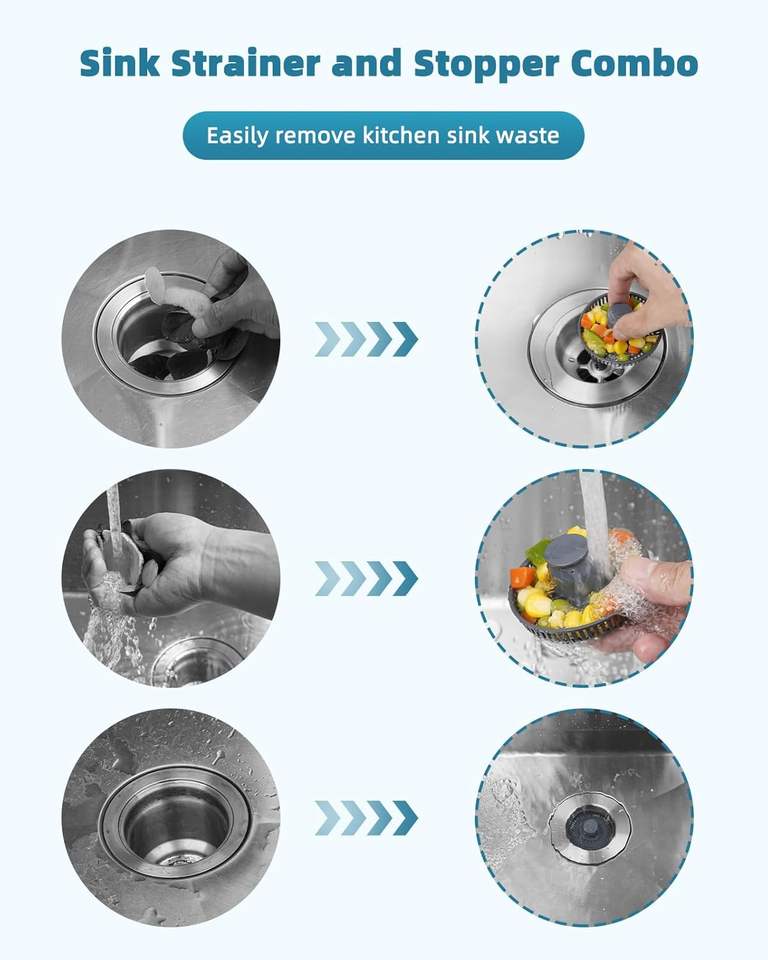 Sink Strainer and Stopper Combo

Easily remove kitchen sink waste