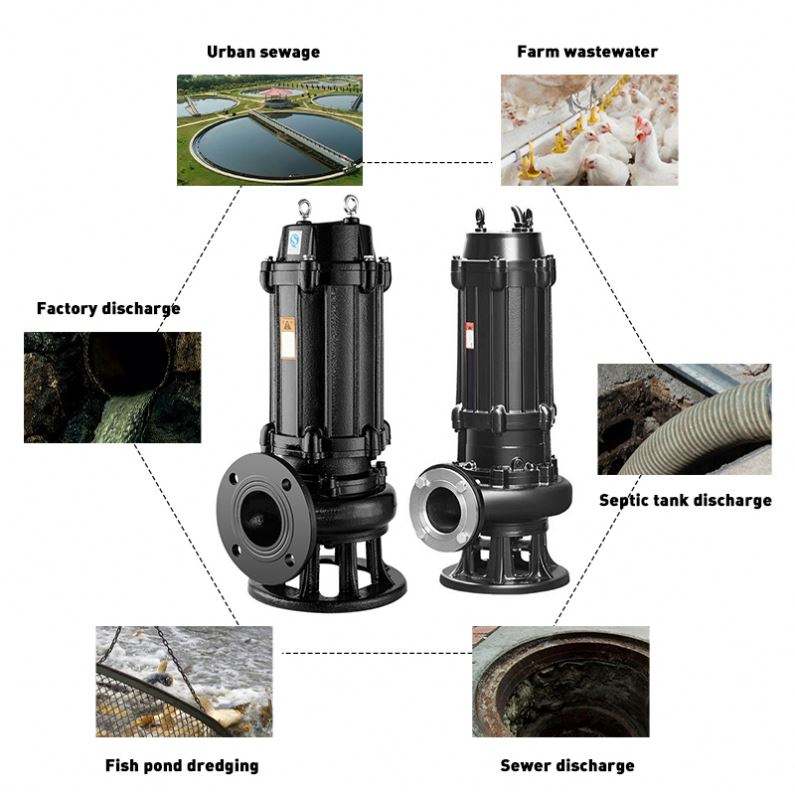 Urban sewage

Farm wastewater

Factory discharge

Septic tank discharge

Fish pond dredging

Sewer discharge