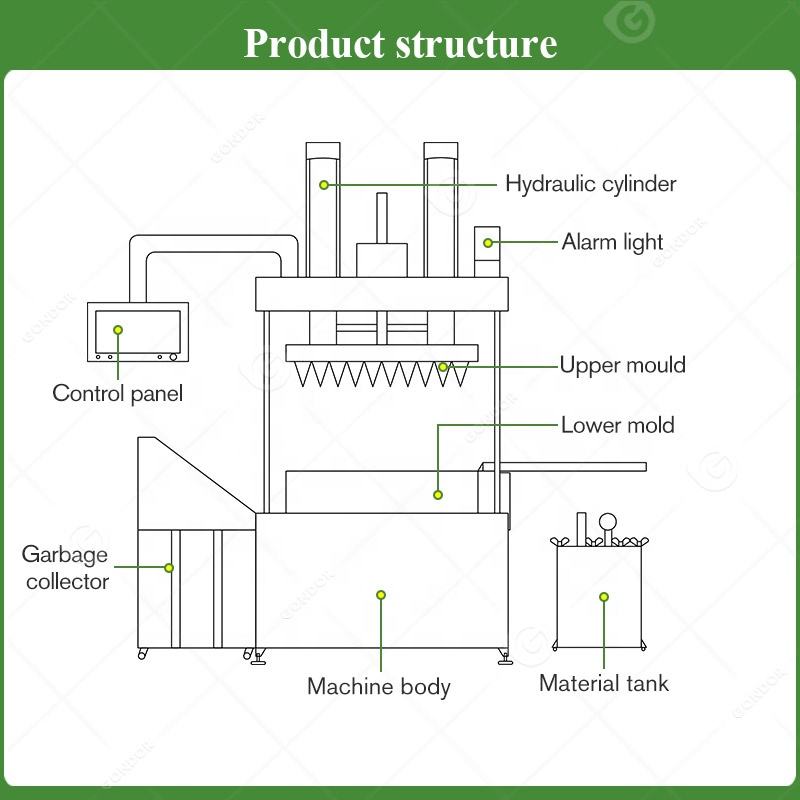 Product structure

Hydraulic cylinder

Alarm light

Control panel

Upper mould

Lower mold

Garbage collector

Machine body

Material tank