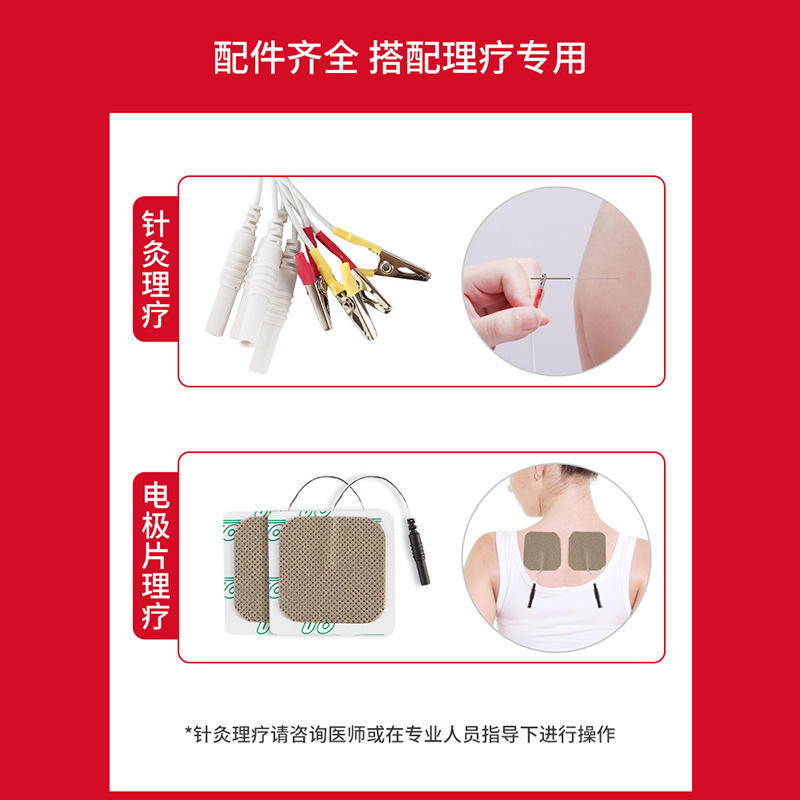 配件齐全 搭配理疗专用

针灸理疗

电极片理疗

*针灸理疗请咨询医师或在专业人员指导下进行操作