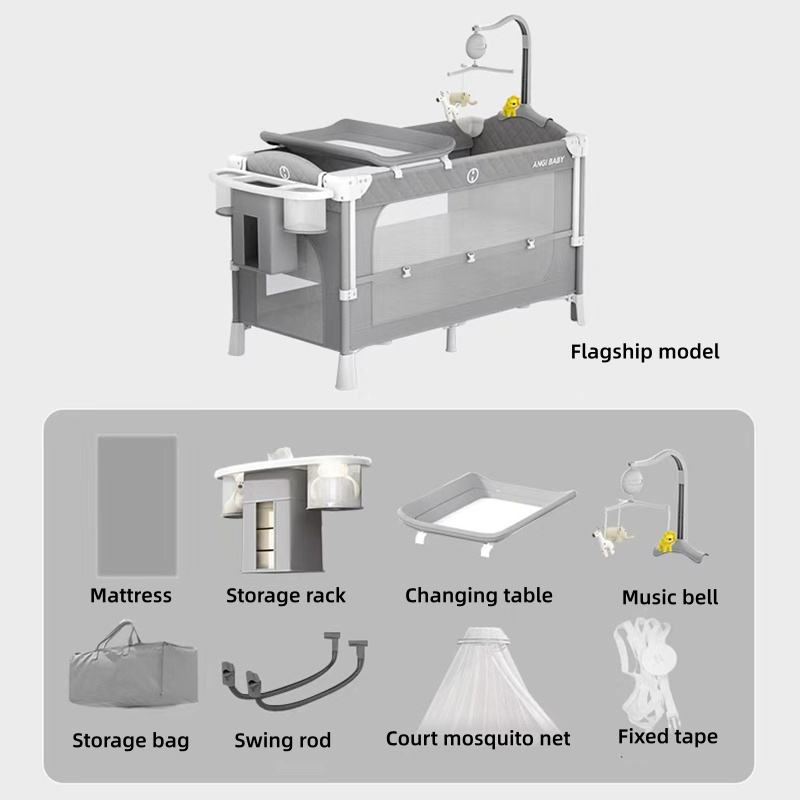 ANGI BABY

Flagship model

Mattress

Storage rack

Changing table

Music bell

Storage bag

Swing rod

Court mosquito net

Fixed tape