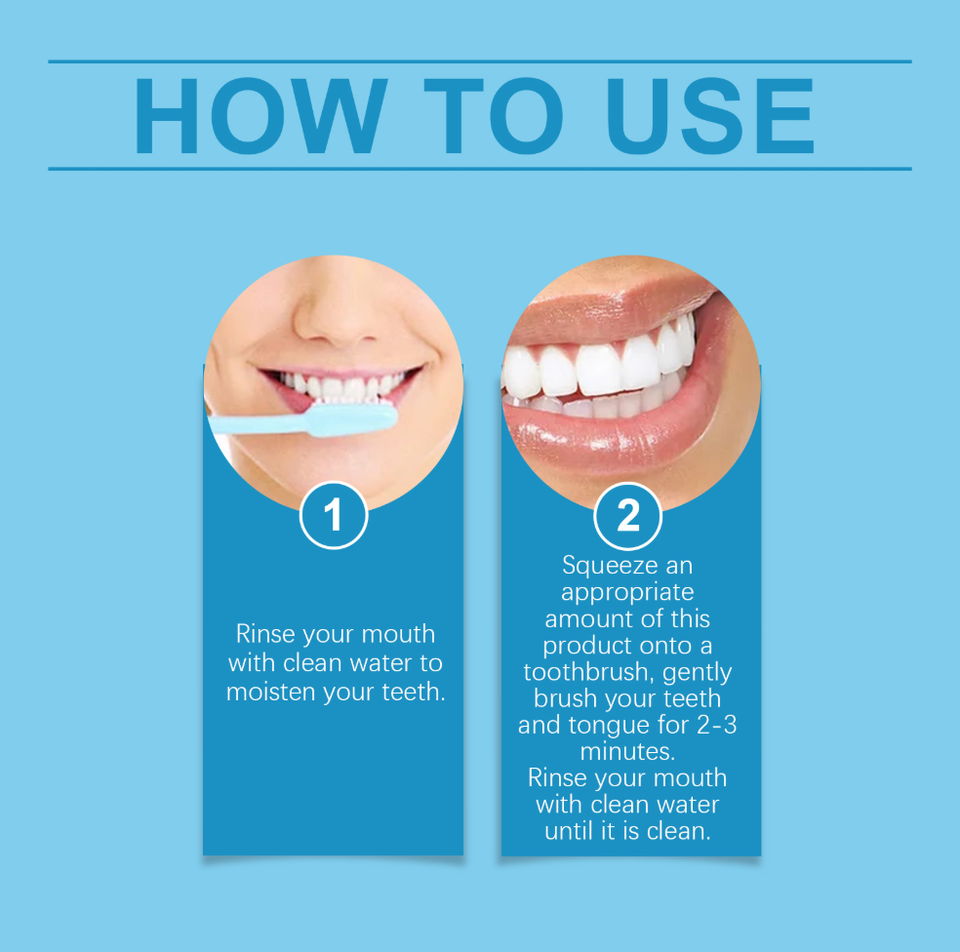 HOW TO USE

1

Rinse your mouth with clean water to moisten your teeth.

2

Squeeze an appropriate amount of this product onto a toothbrush, gently brush your teeth and tongue for 2-3 minutes.
Rinse your mouth with clean water until it is clean.