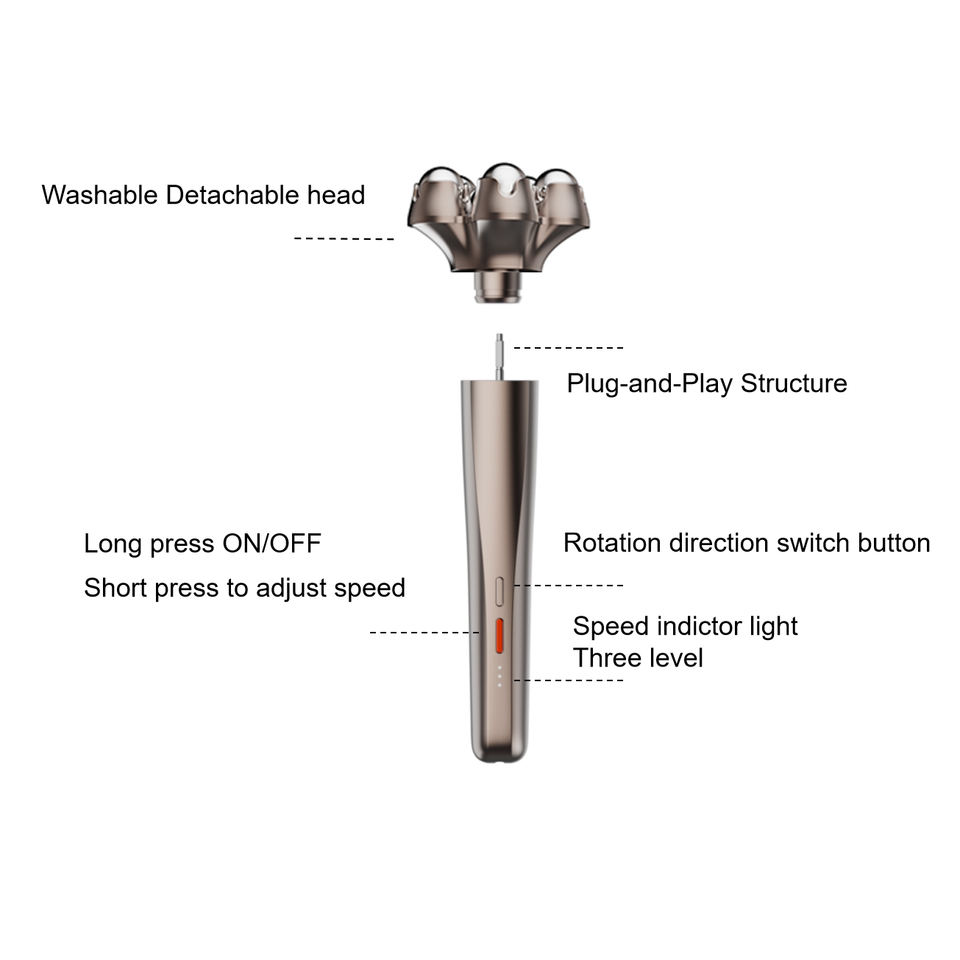 Washable Detachable head

Plug-and-Play Structure

Long press ON/OFF
Short press to adjust speed

Rotation direction switch button

Speed indictor light
Three level