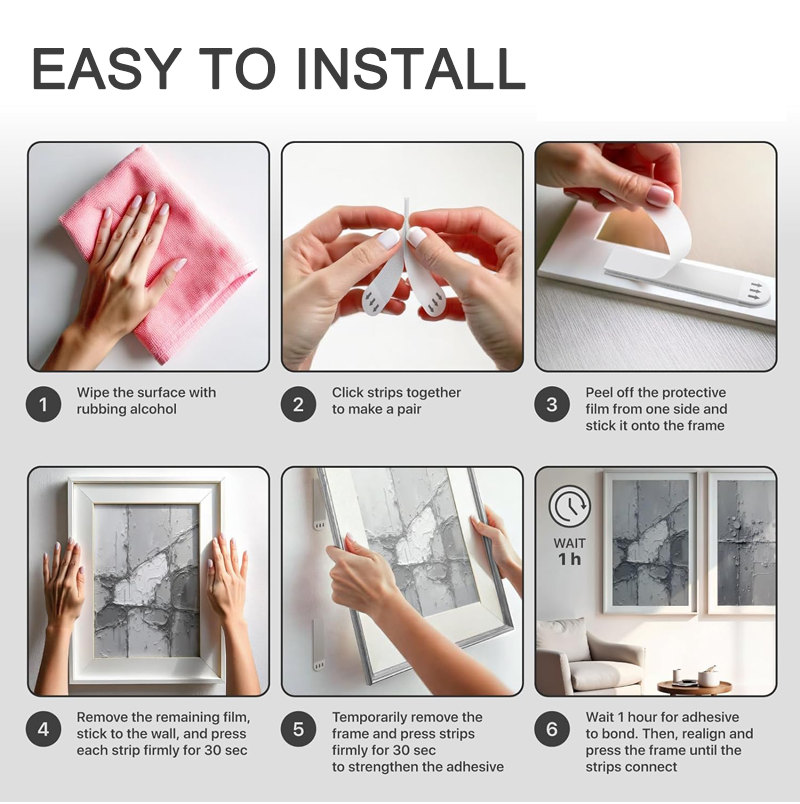 EASY TO INSTALL

1 Wipe the surface with rubbing alcohol

2 Click strips together to make a pair

3 Peel off the protective film from one side and stick it onto the frame

WAIT 1 h

4 Remove the remaining film, stick to the wall, and press each strip firmly for 30 sec

5 Temporarily remove the frame and press strips firmly for 30 sec to strengthen the adhesive

6 Wait 1 hour for adhesive to bond. Then, realign and press the frame until the strips connect