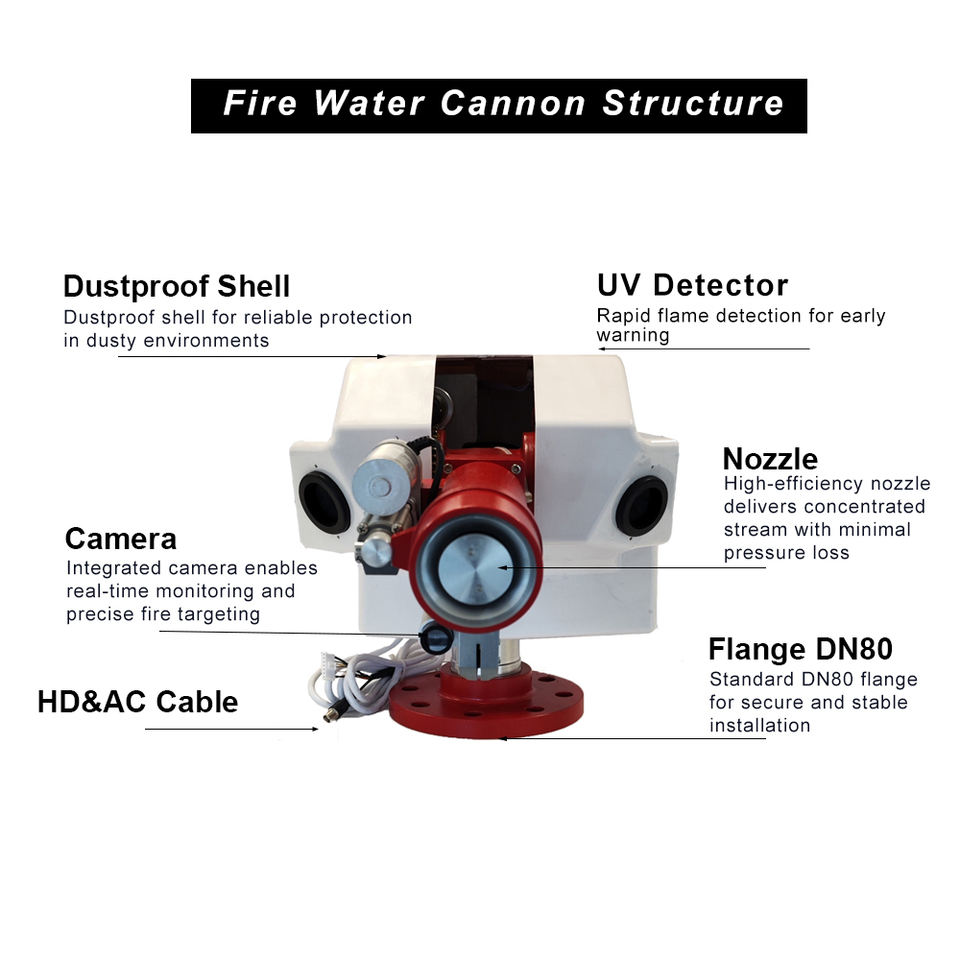 Fire Water Cannon Structure

Dustproof Shell
Dustproof shell for reliable protection in dusty environments

UV Detector
Rapid flame detection for early warning

Nozzle
High-efficiency nozzle delivers concentrated stream with minimal pressure loss

Camera
Integrated camera enables real-time monitoring and precise fire targeting

Flange DN80
Standard DN80 flange for secure and stable installation

HD&AC Cable