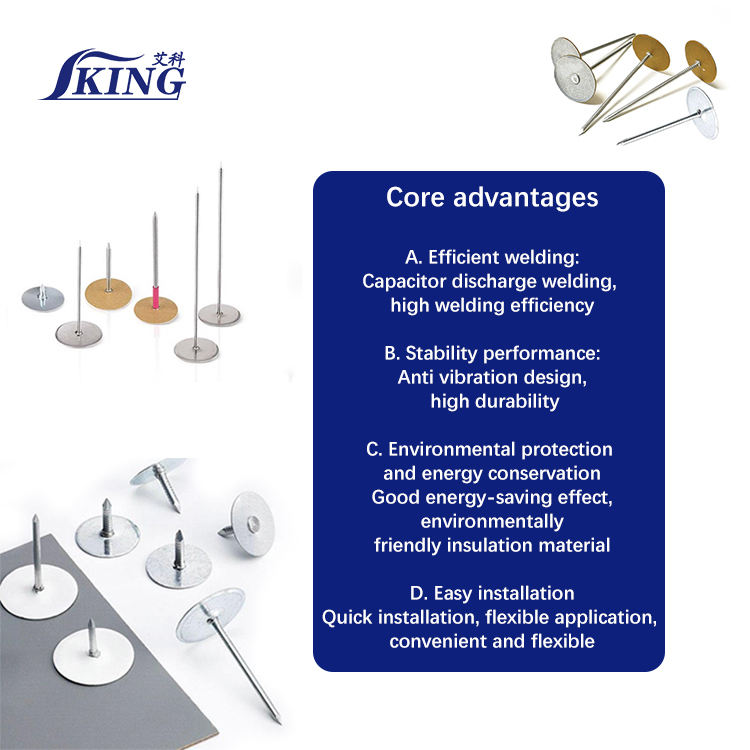 艾科
KING

Core advantages

A. Efficient welding:
Capacitor discharge welding, high welding efficiency

B. Stability performance:
Anti vibration design, high durability

C. Environmental protection and energy conservation
Good energy-saving effect, environmentally friendly insulation material

D. Easy installation
Quick installation, flexible application, convenient and flexible