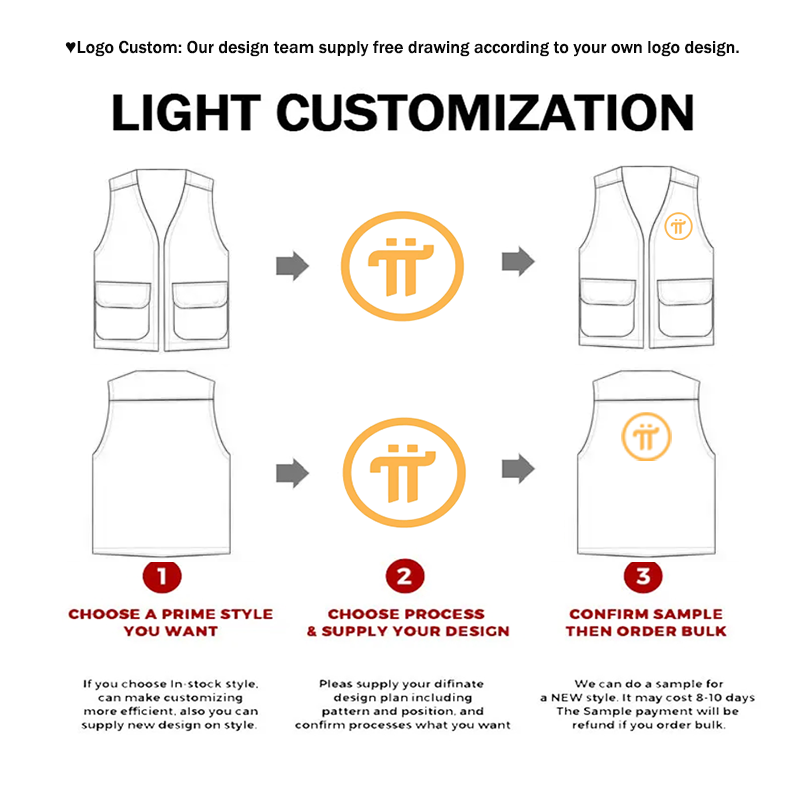 ♥Logo Custom: Our design team supply free drawing according to your own logo design.

LIGHT CUSTOMIZATION

1

CHOOSE A PRIME STYLE YOU WANT

If you choose In-stock style, can make customizing more efficient, also you can supply new design on style.

2

CHOOSE PROCESS & SUPPLY YOUR DESIGN

Pleas supply your difinate design plan including pattern and position, and confirm processes what you want

3

CONFIRM SAMPLE THEN ORDER BULK

We can do a sample for a NEW style. It may cost 8-10 days The Sample payment will be refund if you order bulk.