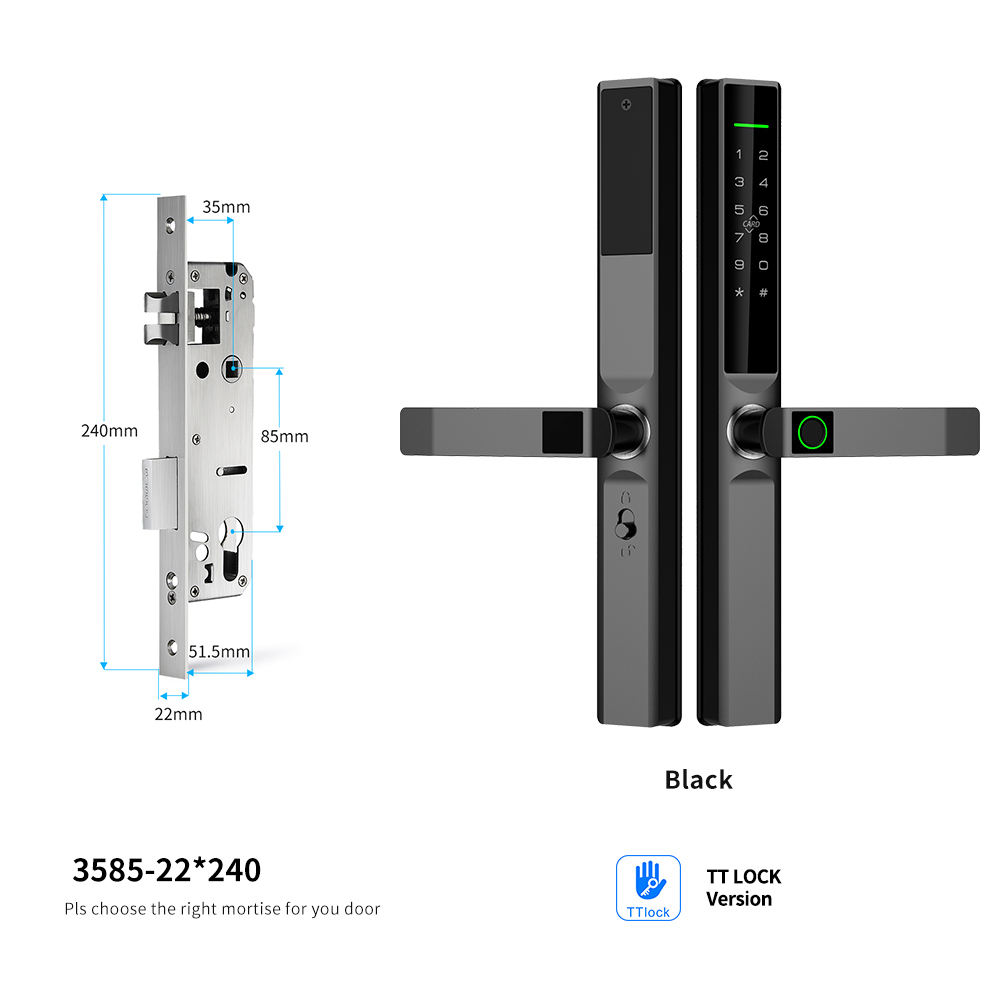 35mm
240mm
85mm
51.5mm
22mm

1 2
3 4
5 6
CARD
7 8
9 0
* #

Black

3585-22*240
Pls choose the right mortise for you door

TTlock
TT LOCK
Version