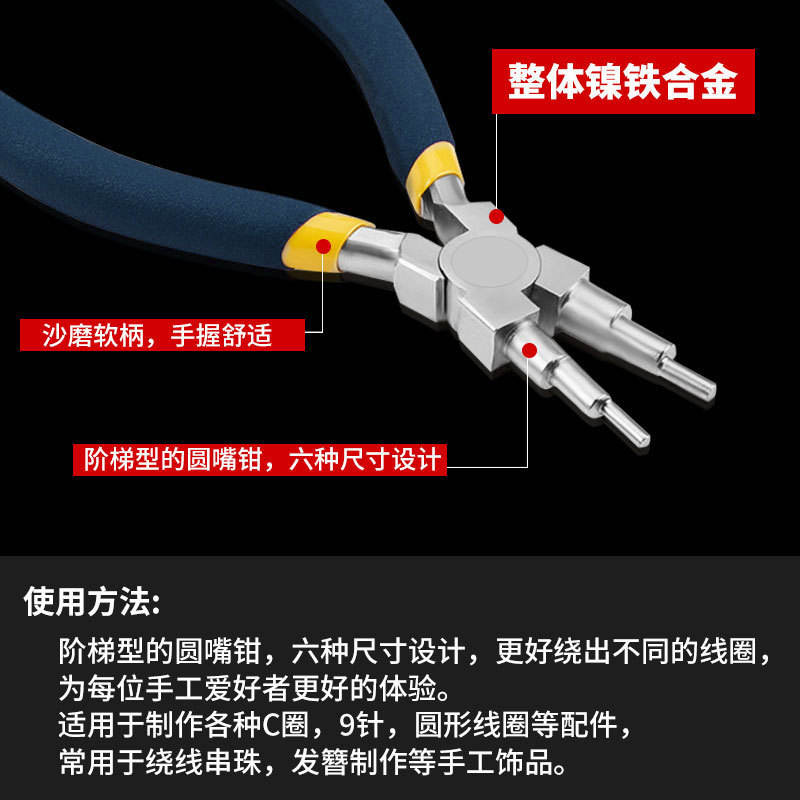 整体镍铁合金

沙磨软柄，手握舒适

阶梯型的圆嘴钳，六种尺寸设计

使用方法:

阶梯型的圆嘴钳，六种尺寸设计，更好绕出不同的线圈，为每位手工爱好者更好的体验。
适用于制作各种C圈，9针，圆形线圈等配件，
常用于绕线串珠，发簪制作等手工饰品。