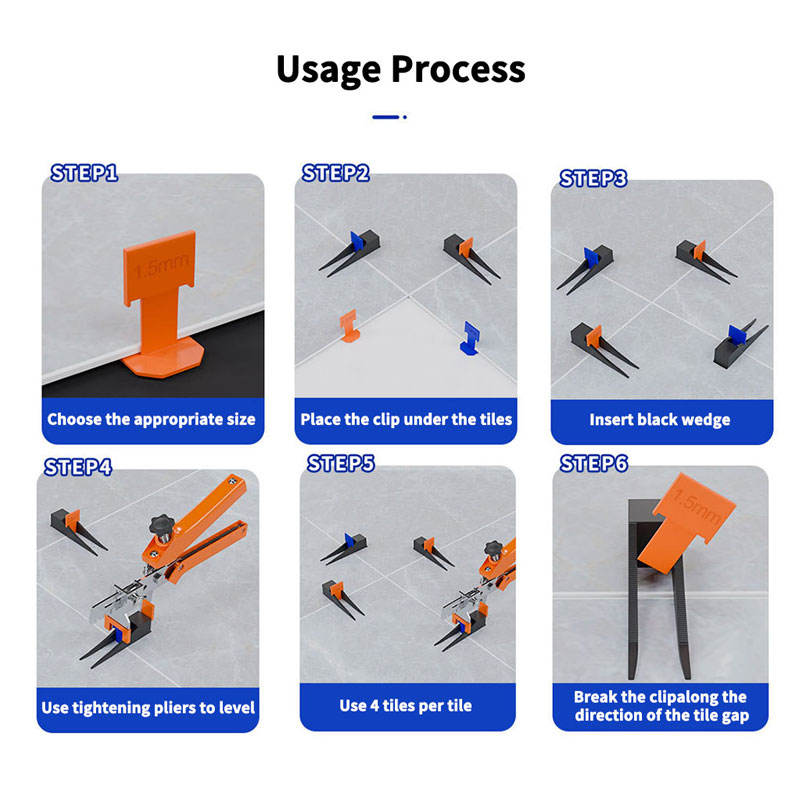 Usage Process

STEP1

1.5mm

Choose the appropriate size

STEP2

Place the clip under the tiles

STEP3

Insert black wedge

STEP4

Use tightening pliers to level

STEP5

Use 4 tiles per tile

STEP6

1.5mm

Break the clipalong the direction of the tile gap