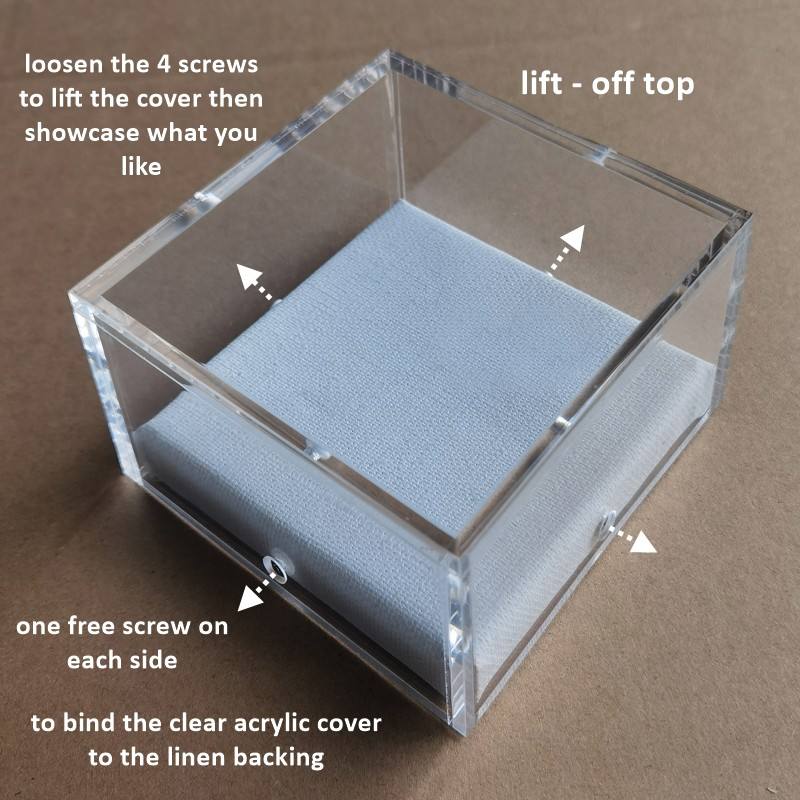 loosen the 4 screws to lift the cover then showcase what you like

lift - off top

one free screw on each side

to bind the clear acrylic cover to the linen backing