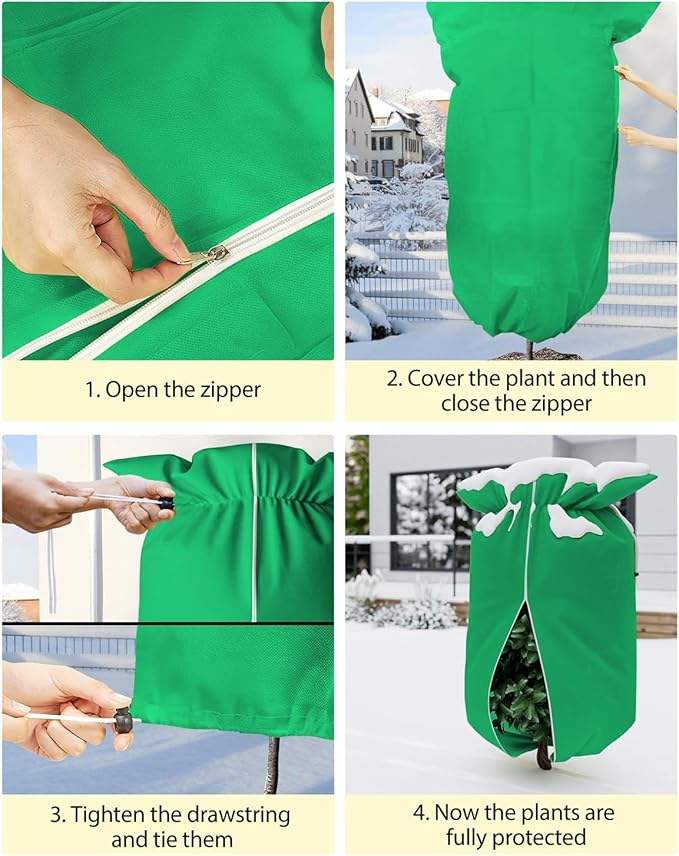 1. Open the zipper

2. Cover the plant and then close the zipper

3. Tighten the drawstring and tie them

4. Now the plants are fully protected