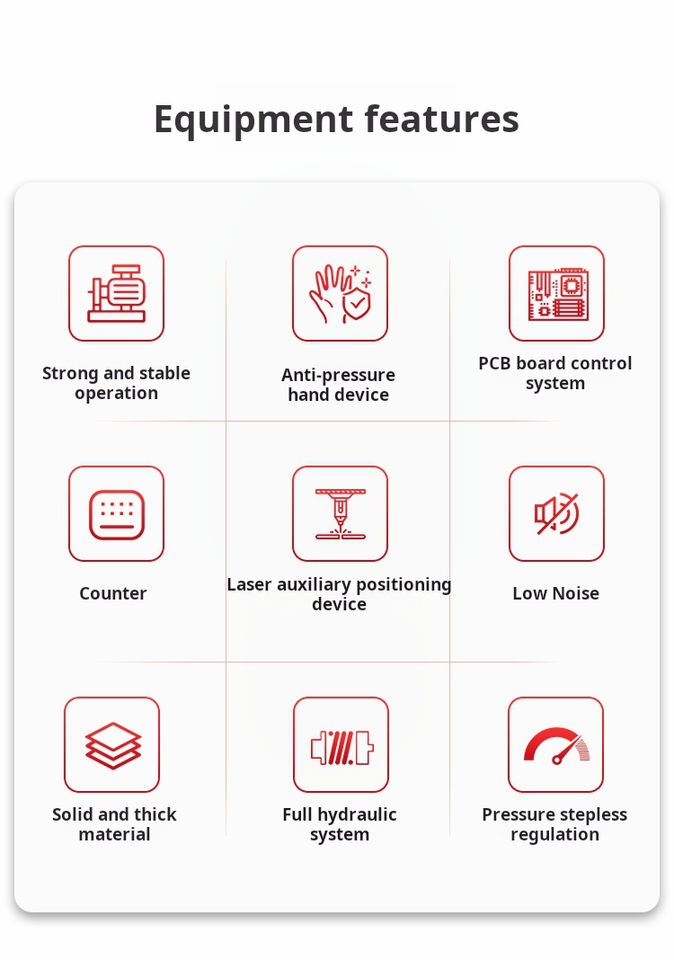 Equipment features

Strong and stable operation

Anti-pressure hand device

PCB board control system

Counter

Laser auxiliary positioning device

Low Noise

Solid and thick material

Full hydraulic system

Pressure stepless regulation