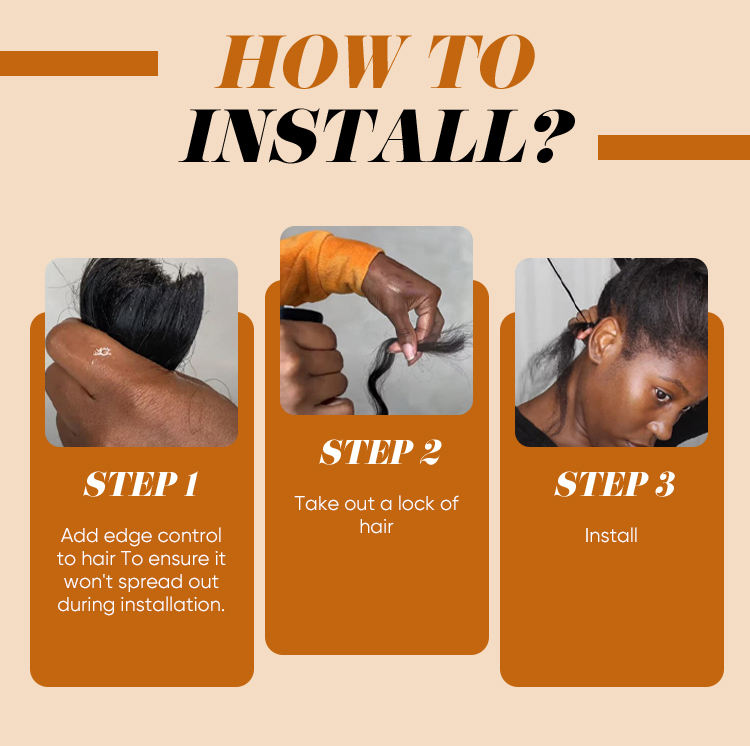 HOW TO INSTALL?

STEP 1

Add edge control to hair To ensure it won't spread out during installation.

STEP 2

Take out a lock of hair

STEP 3

Install