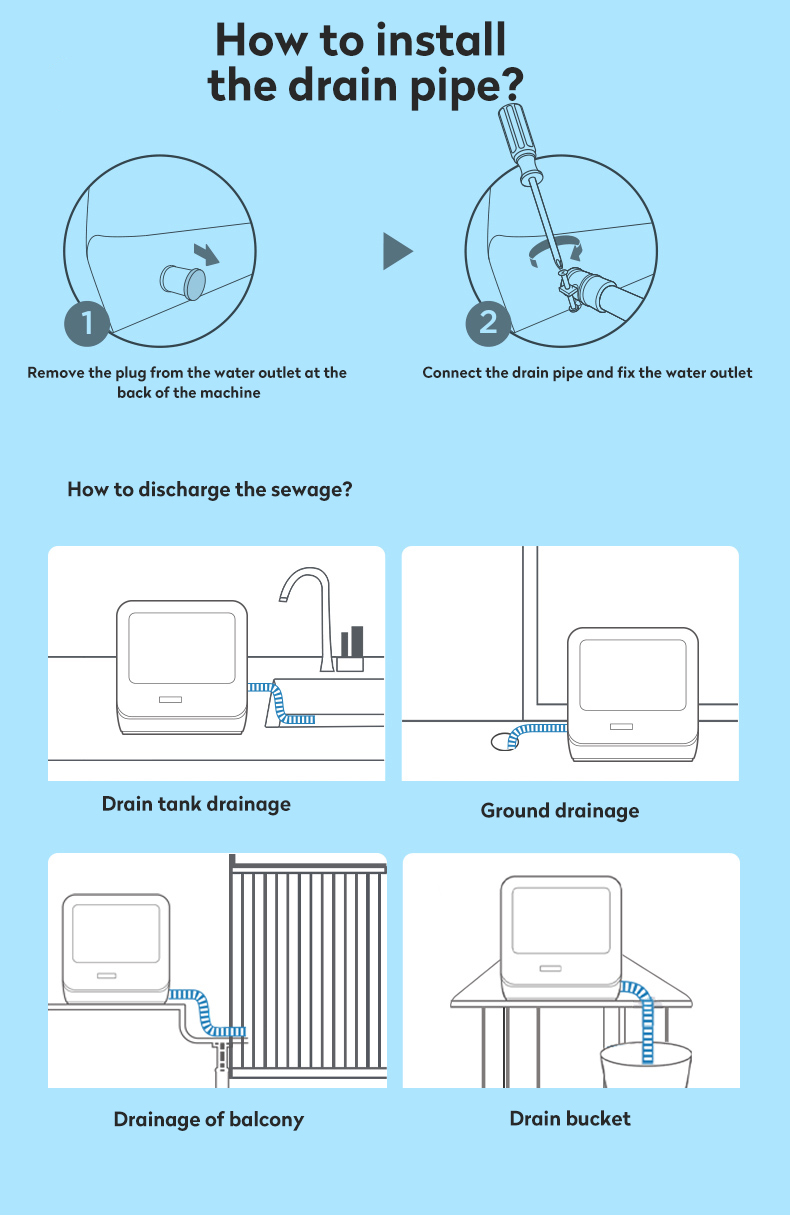 How to install the drain pipe?

1

Remove the plug from the water outlet at the back of the machine

2

Connect the drain pipe and fix the water outlet

How to discharge the sewage?

Drain tank drainage

Ground drainage

Drainage of balcony

Drain bucket