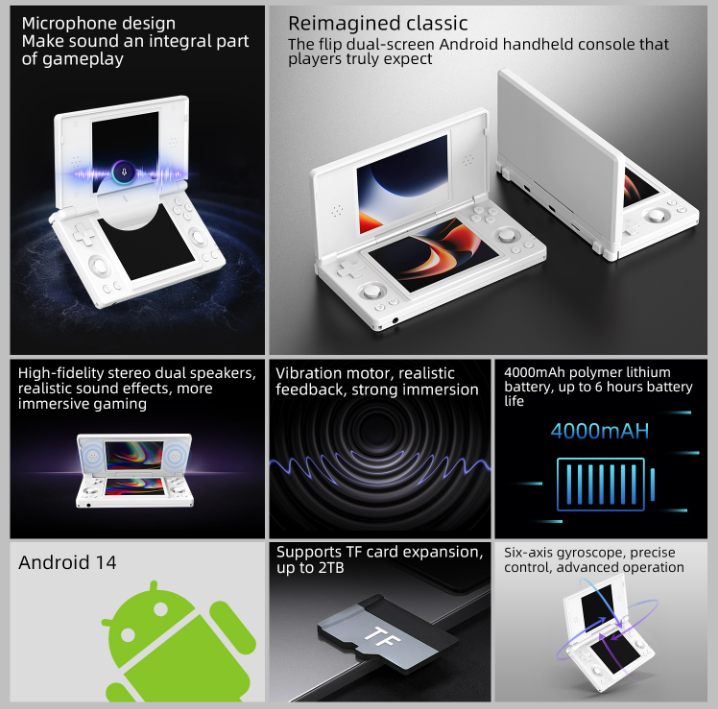 Microphone design
Make sound an integral part of gameplay

Reimagined classic
The flip dual-screen Android handheld console that players truly expect

High-fidelity stereo dual speakers, realistic sound effects, more immersive gaming

Vibration motor, realistic feedback, strong immersion

4000mAh polymer lithium battery, up to 6 hours battery life

4000mAH

Android 14

Supports TF card expansion, up to 2TB

TF

Six-axis gyroscope, precise control, advanced operation