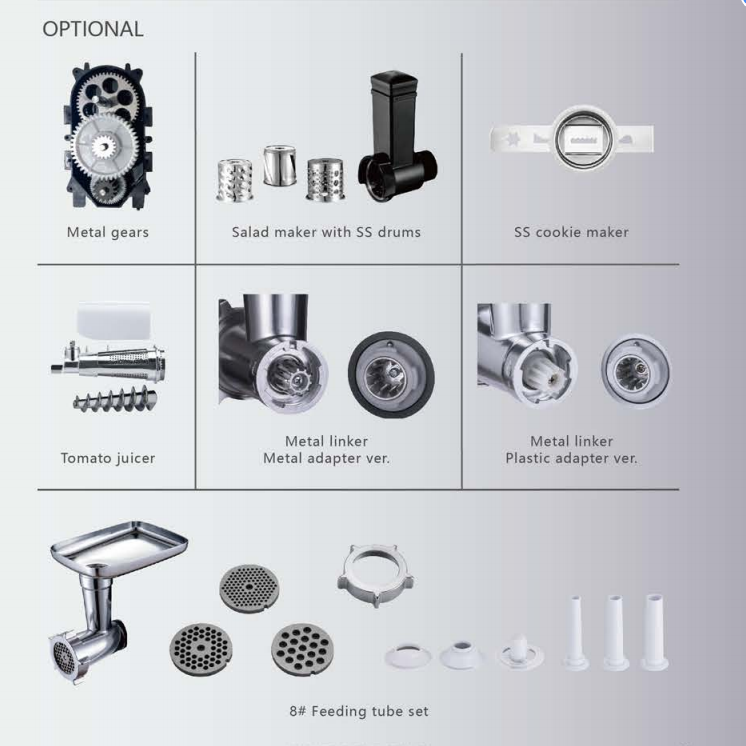 OPTIONAL

Metal gears

Salad maker with SS drums

SS cookie maker

Tomato juicer

Metal linker
Metal adapter ver.

Metal linker
Plastic adapter ver.

8# Feeding tube set